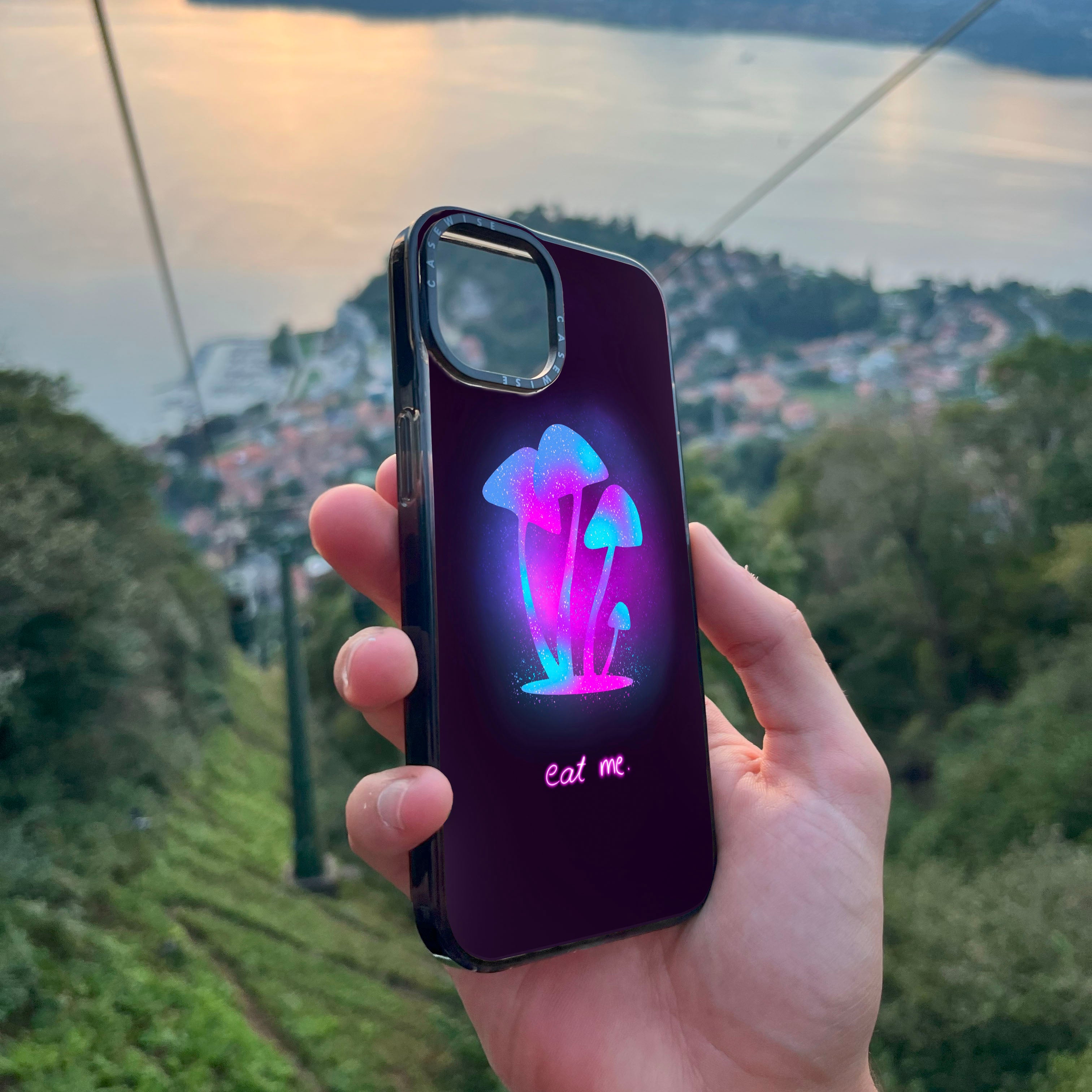 CASEWISE
CASEWISE

eat me.