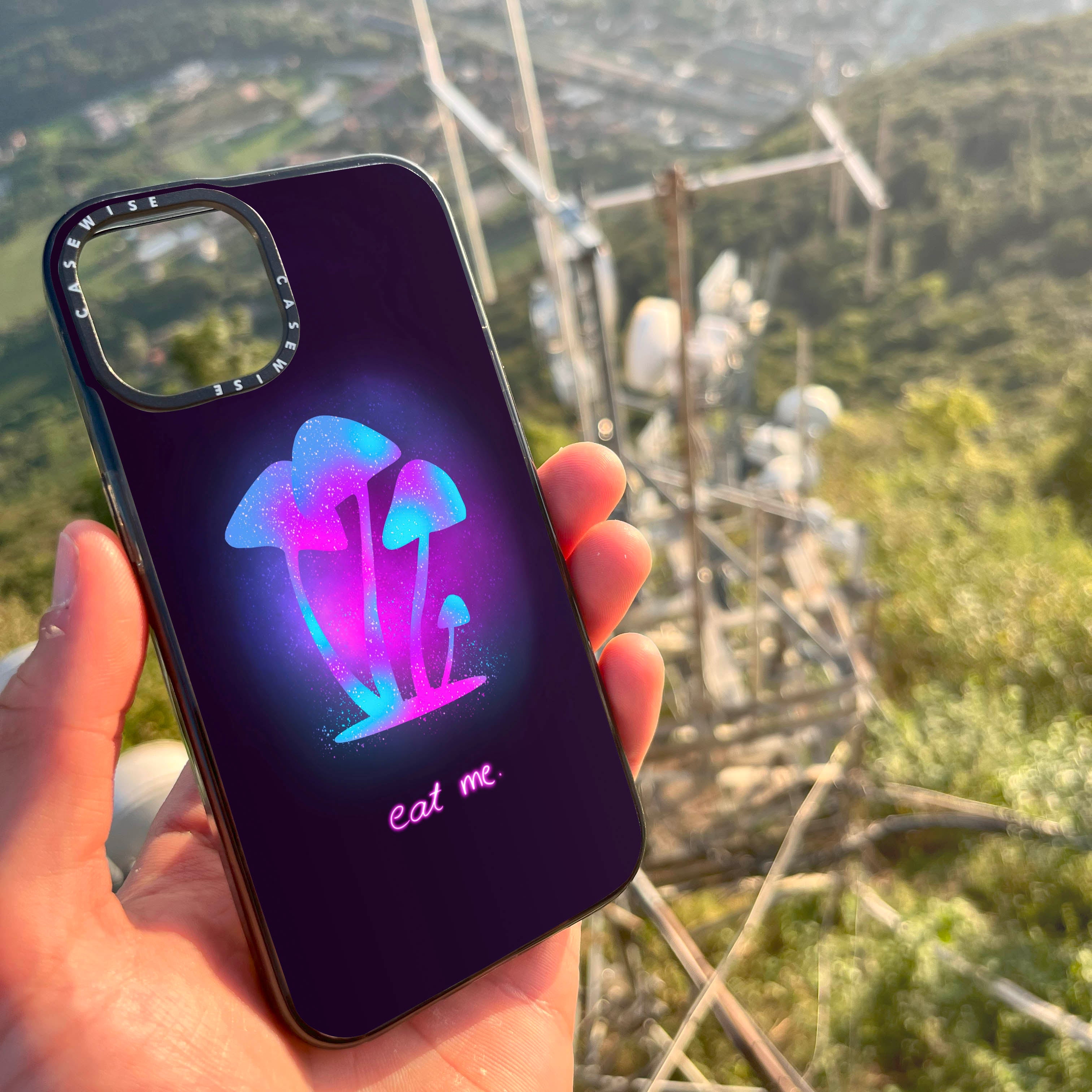 CASEWISE CASEWISE

eat me.