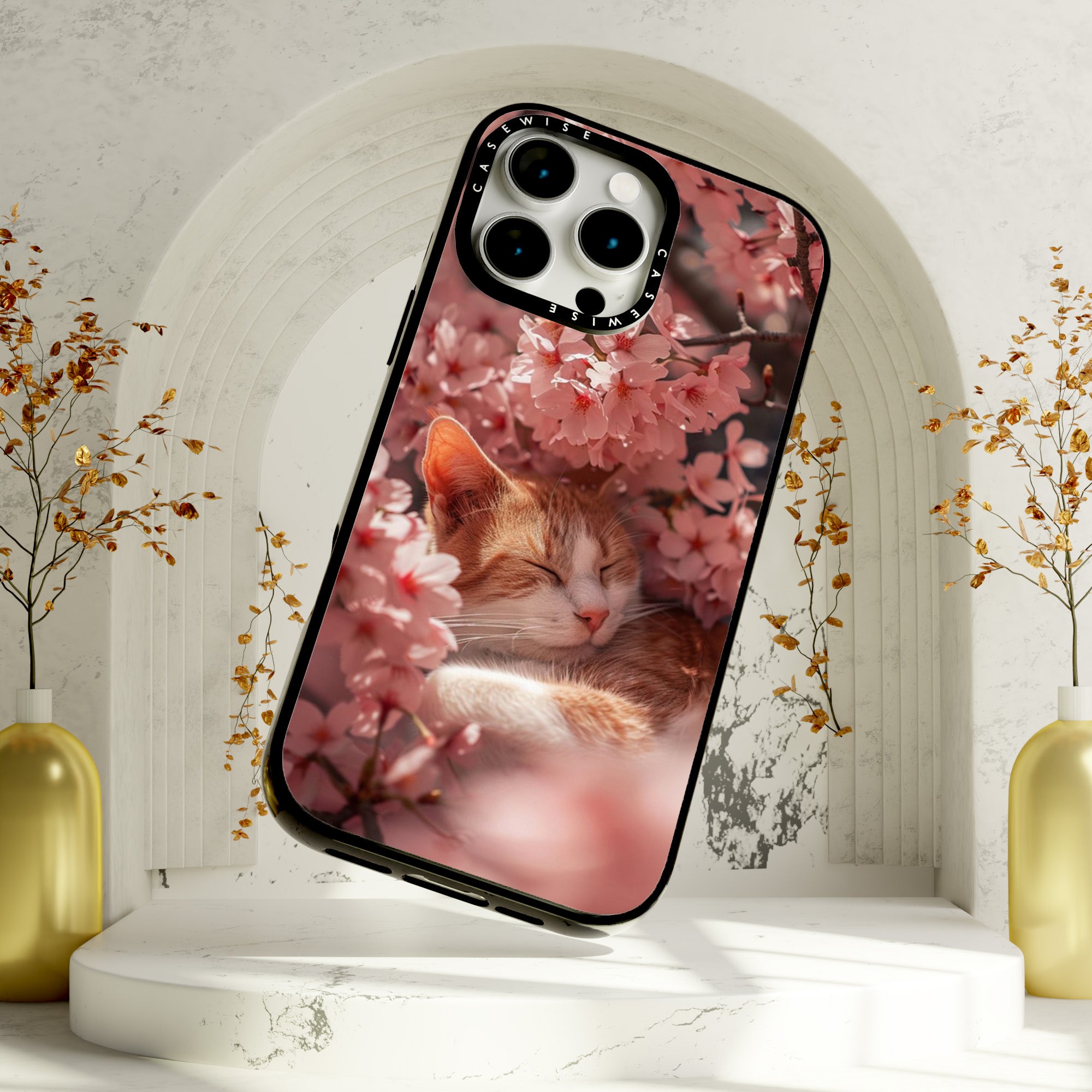 CASEWISE
CASEWISE