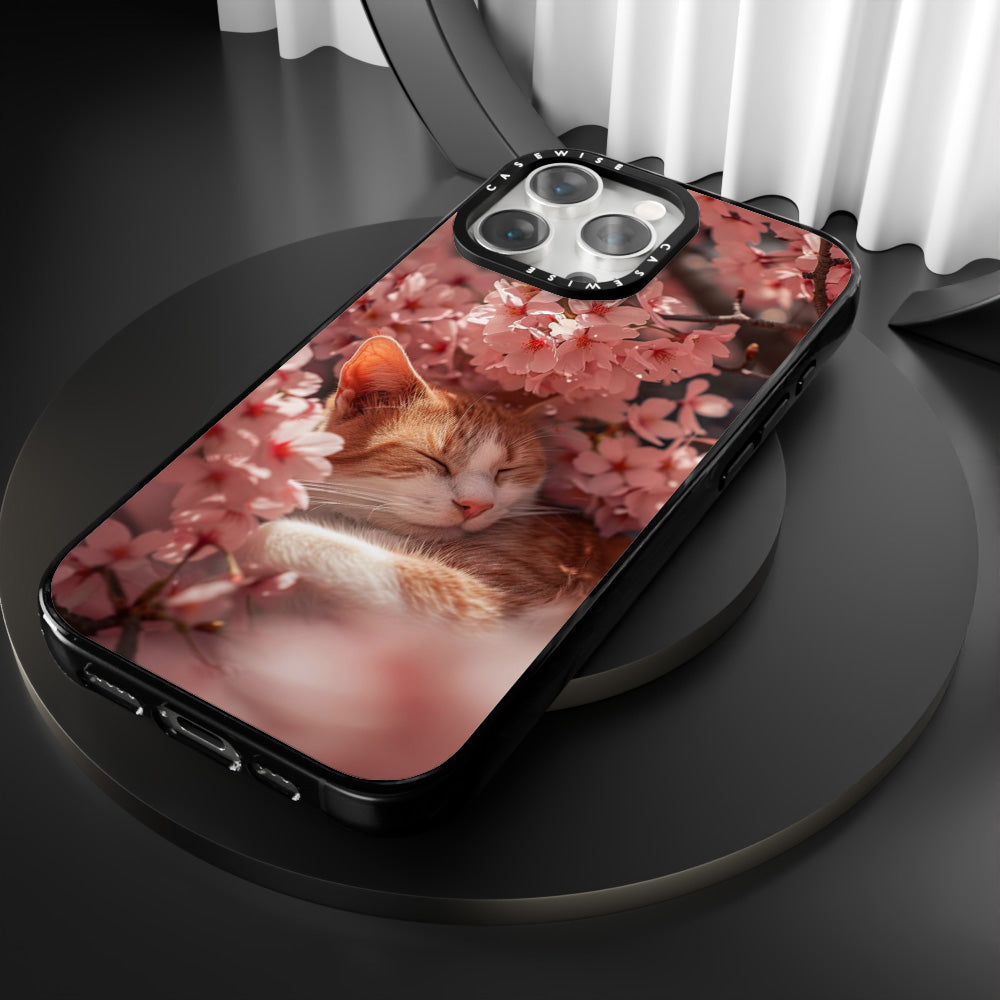 CASEWISE CASEWISE