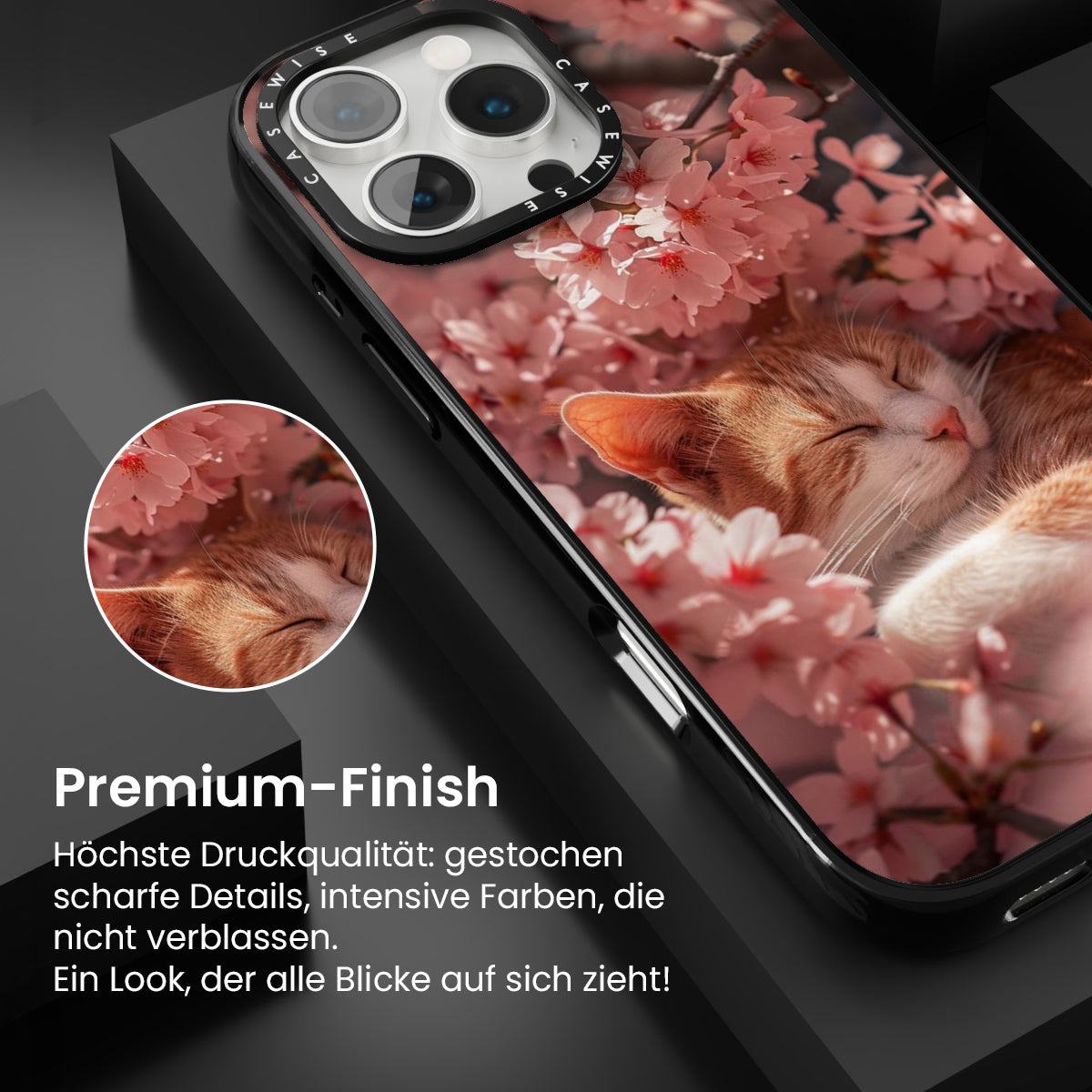 CASEWISE CASEWISE

Premium-Finish

Höchste Druckqualität: gestochen scharfe Details, intensive Farben, die nicht verblassen.
Ein Look, der alle Blicke auf sich zieht!