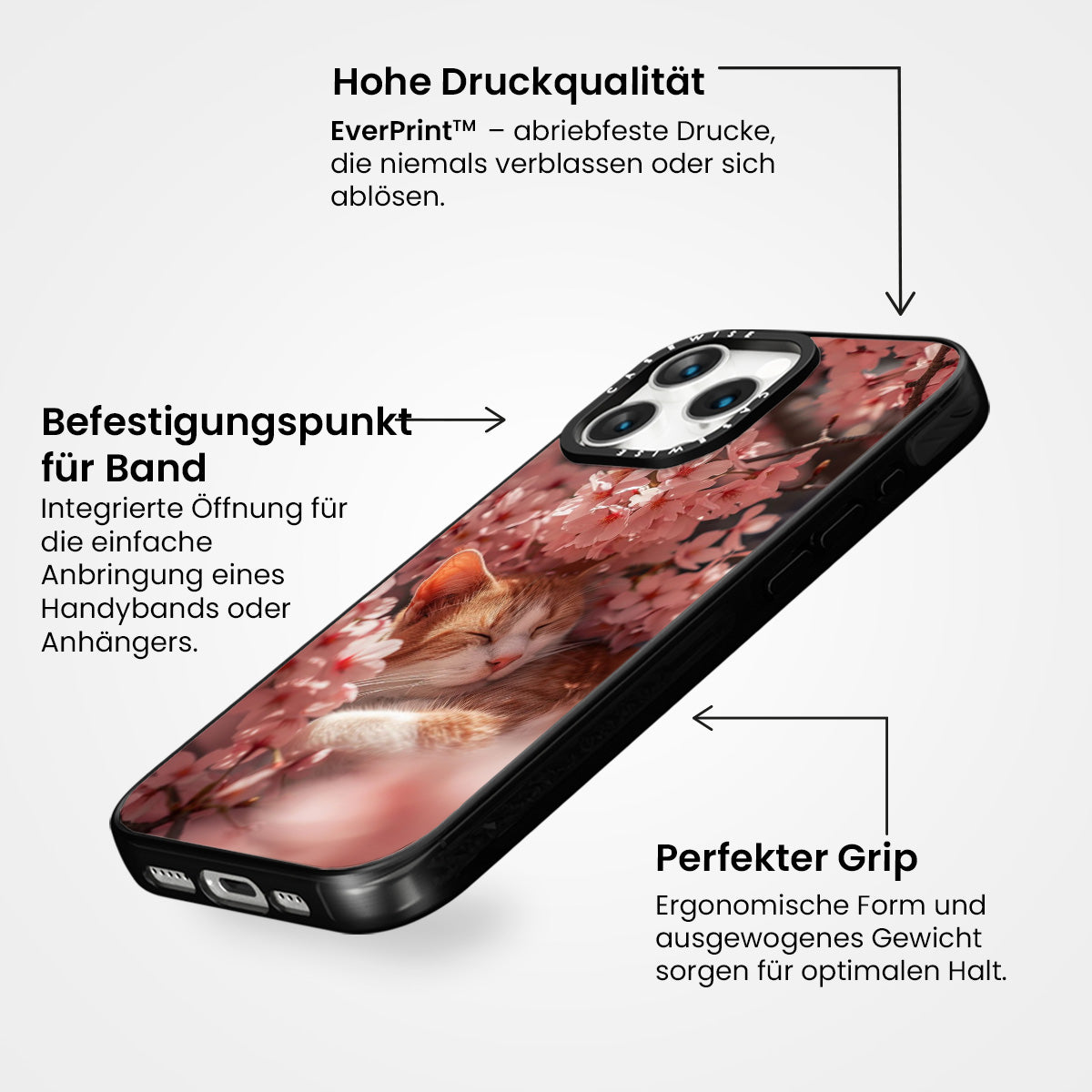 Hohe Druckqualität

EverPrint™ – abriebfeste Drucke, die niemals verblassen oder sich ablösen.

Befestigungspunkt für Band

Integrierte Öffnung für die einfache Anbringung eines Handybands oder Anhängers.

CASEWISE

CASEWISE

Perfekter Grip

Ergonomische Form und ausgewogenes Gewicht sorgen für optimalen Halt.