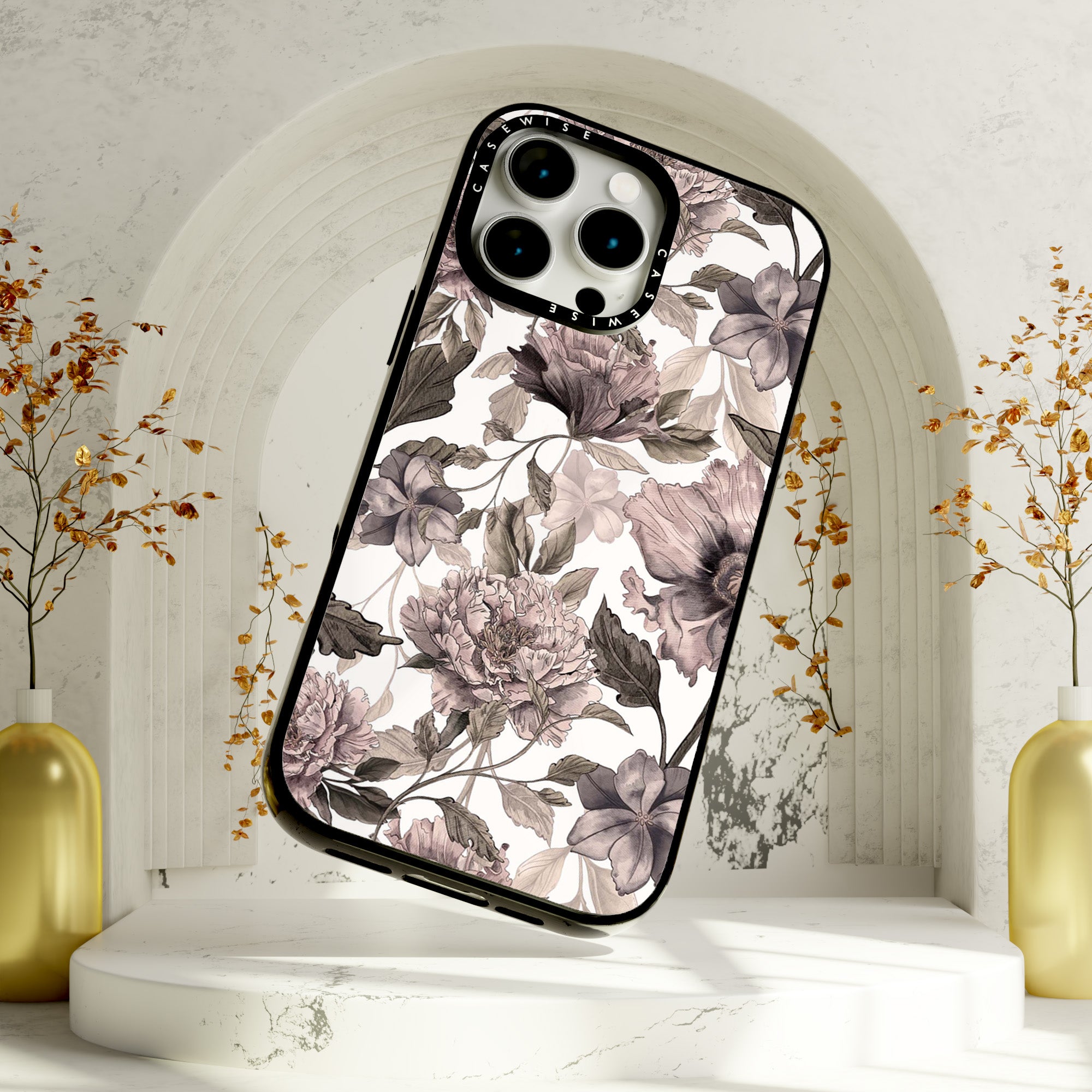 CASEWISE CASEWISE