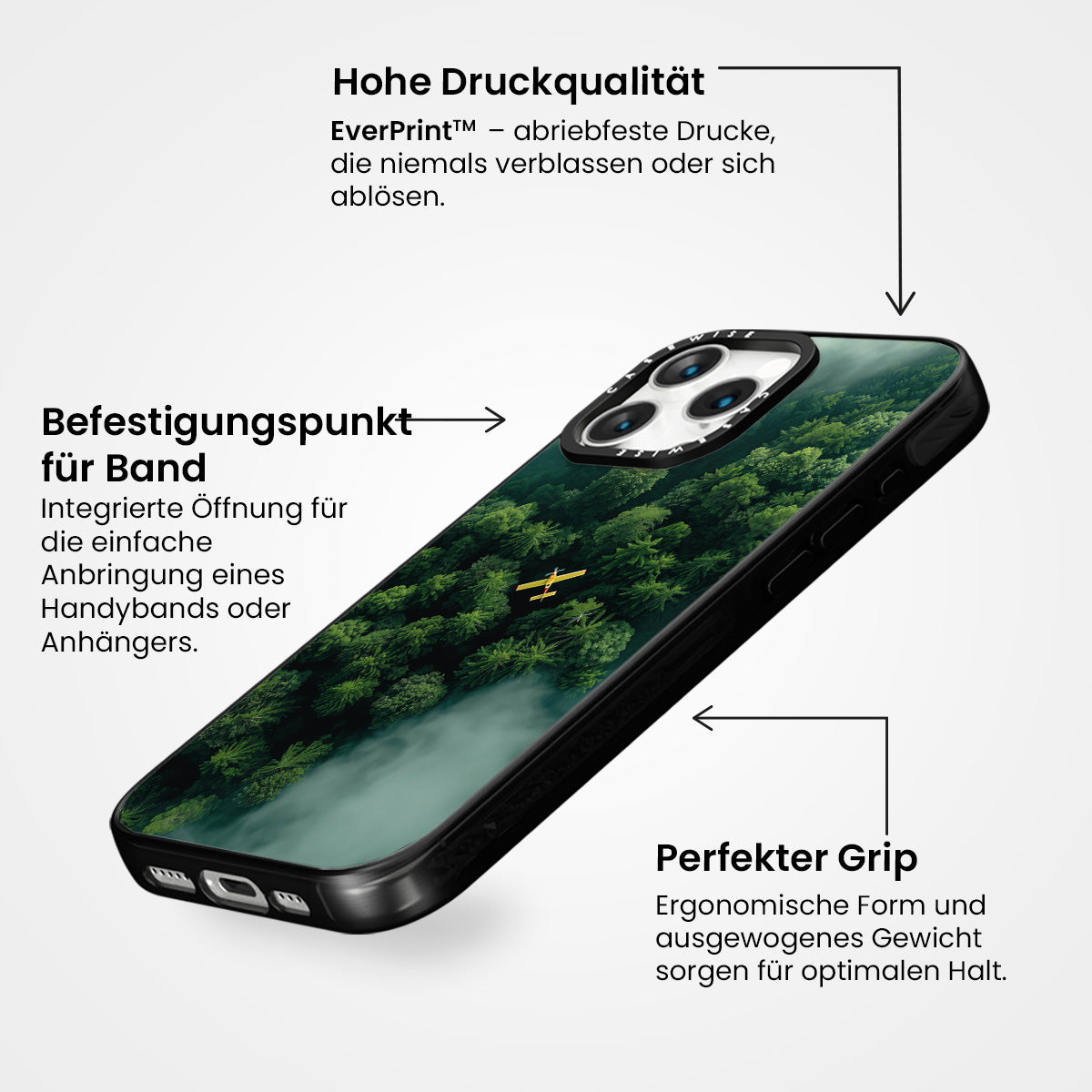 Hohe Druckqualität

EverPrint™ – abriebfeste Drucke, die niemals verblassen oder sich ablösen.

Befestigungspunkt für Band

Integrierte Öffnung für die einfache Anbringung eines Handybands oder Anhängers.

CASEWISE CASEWISE

Perfekter Grip

Ergonomische Form und ausgewogenes Gewicht sorgen für optimalen Halt.