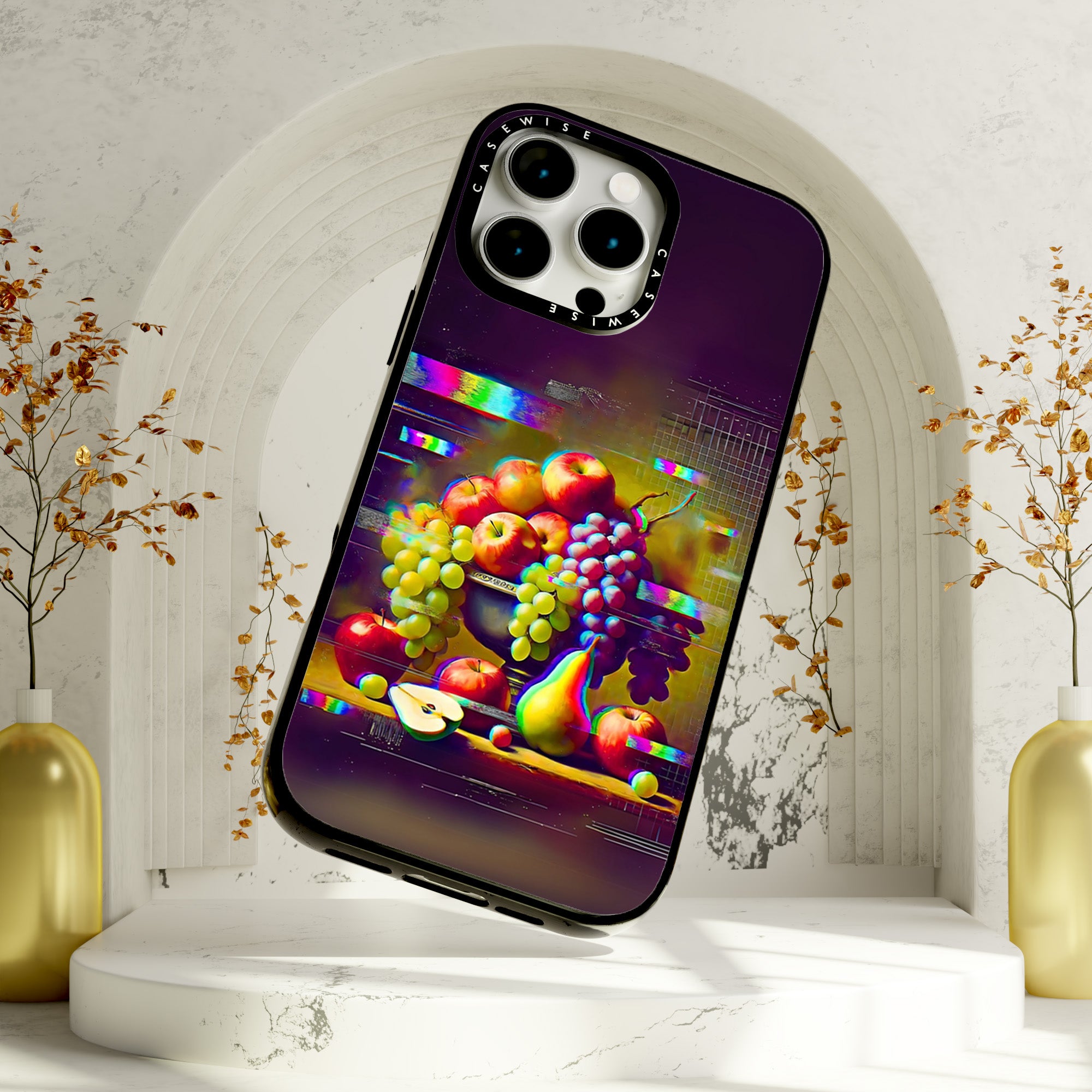 CASEWISE
CASEWISE