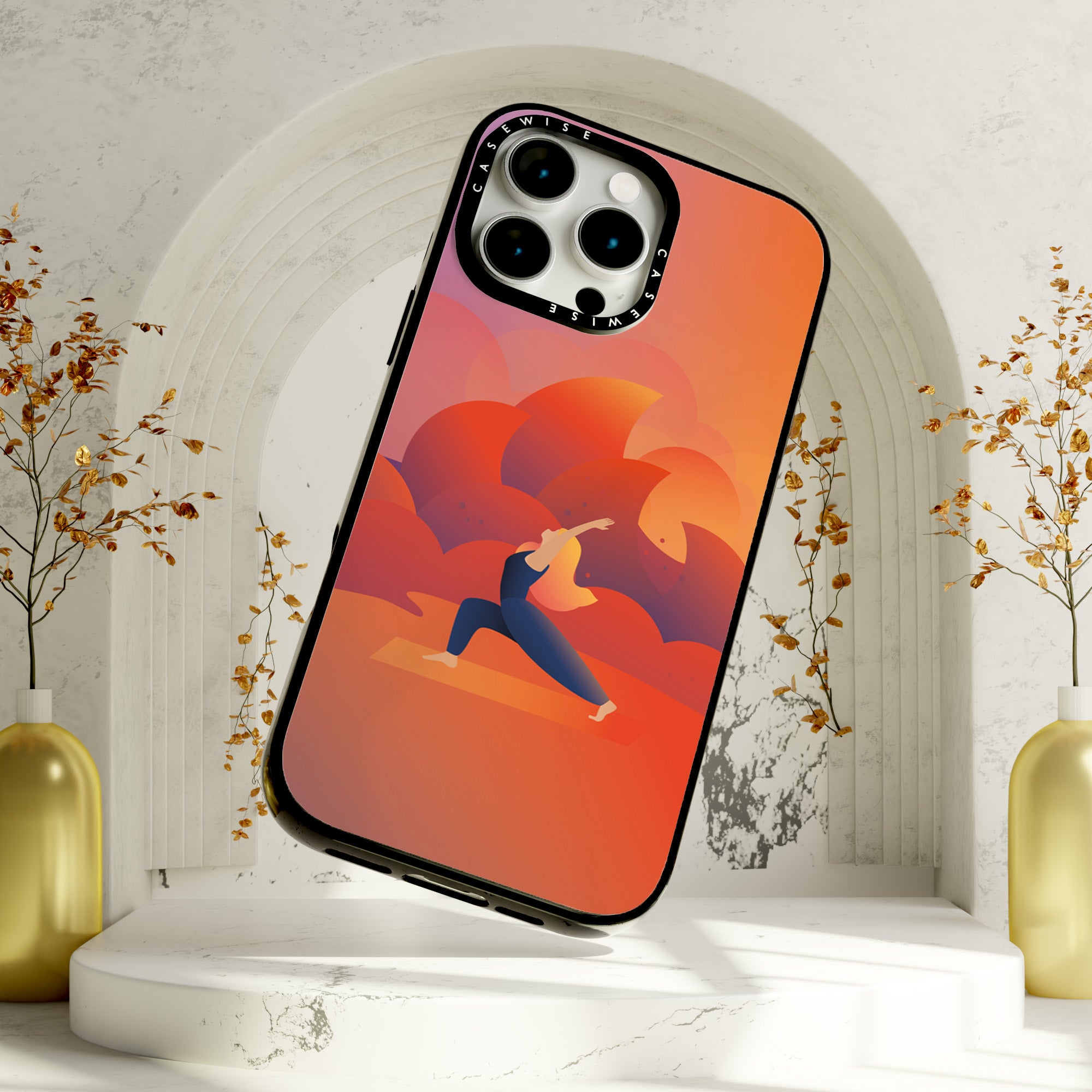 CASEWISE
CASEWISE