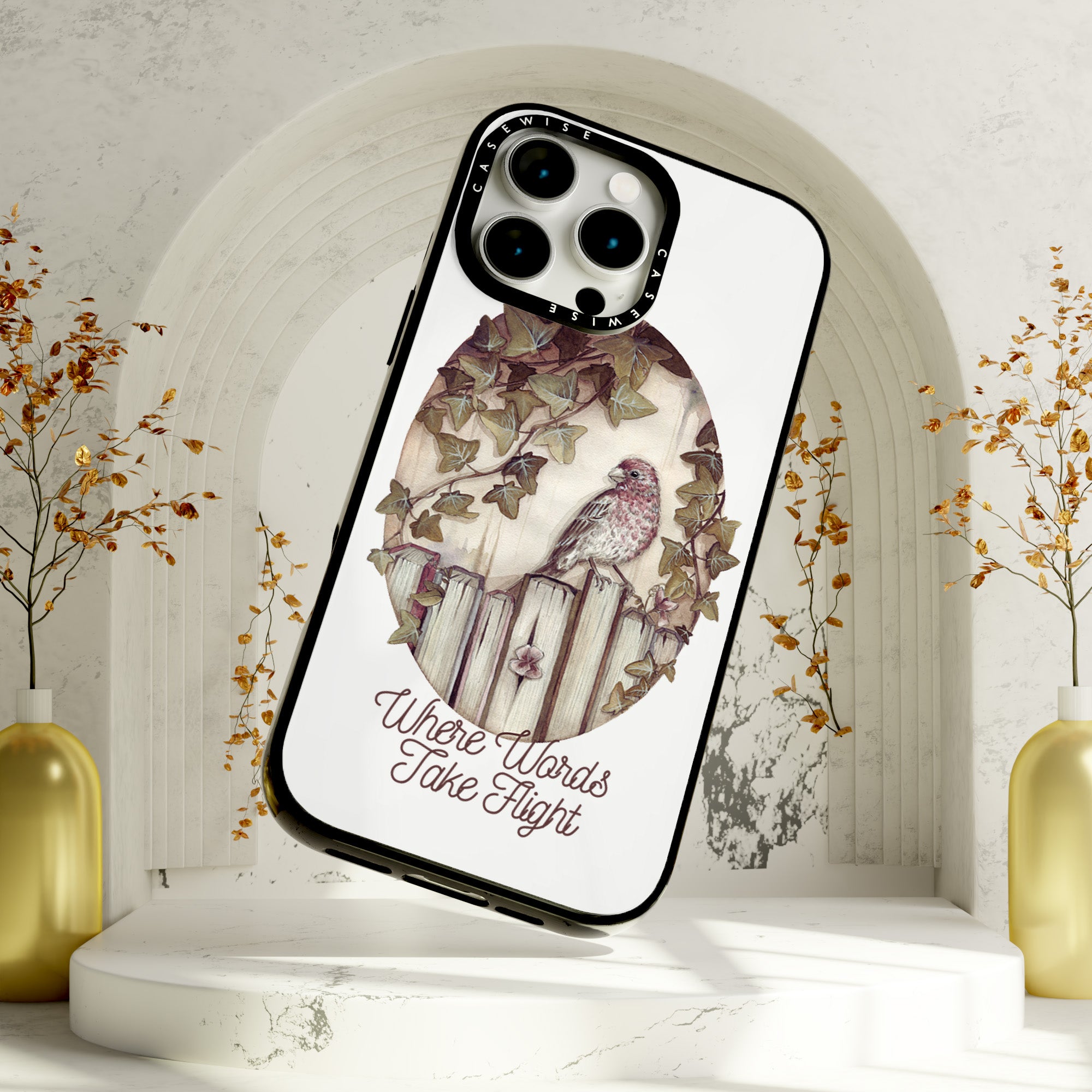 CASEWISE
CASEWISE

Where Words Take Flight