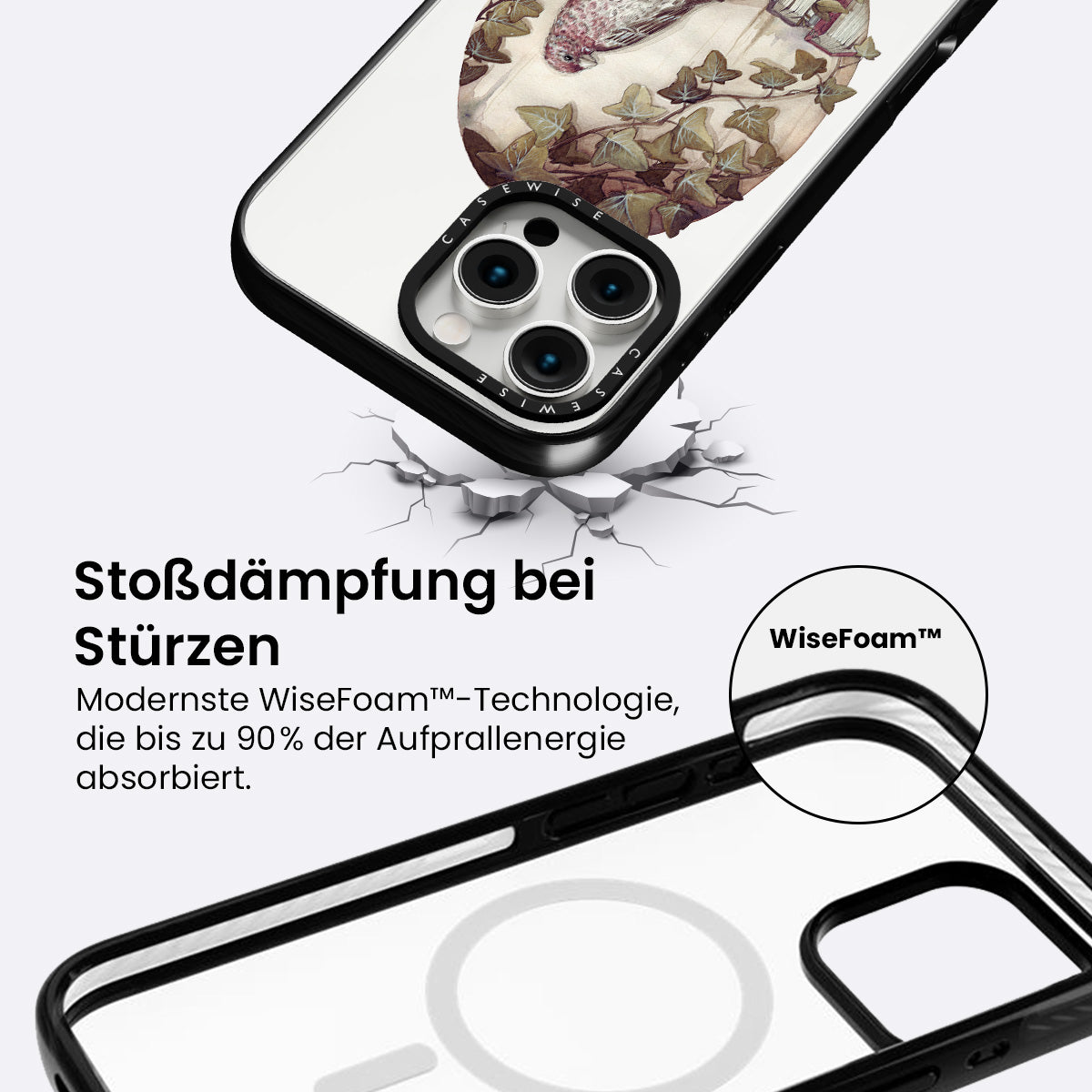 CASEWISE

CASEWISE

Stoßdämpfung bei Stürzen

Modernste WiseFoam™-Technologie, die bis zu 90% der Aufprallenergie absorbiert.

WiseFoam™