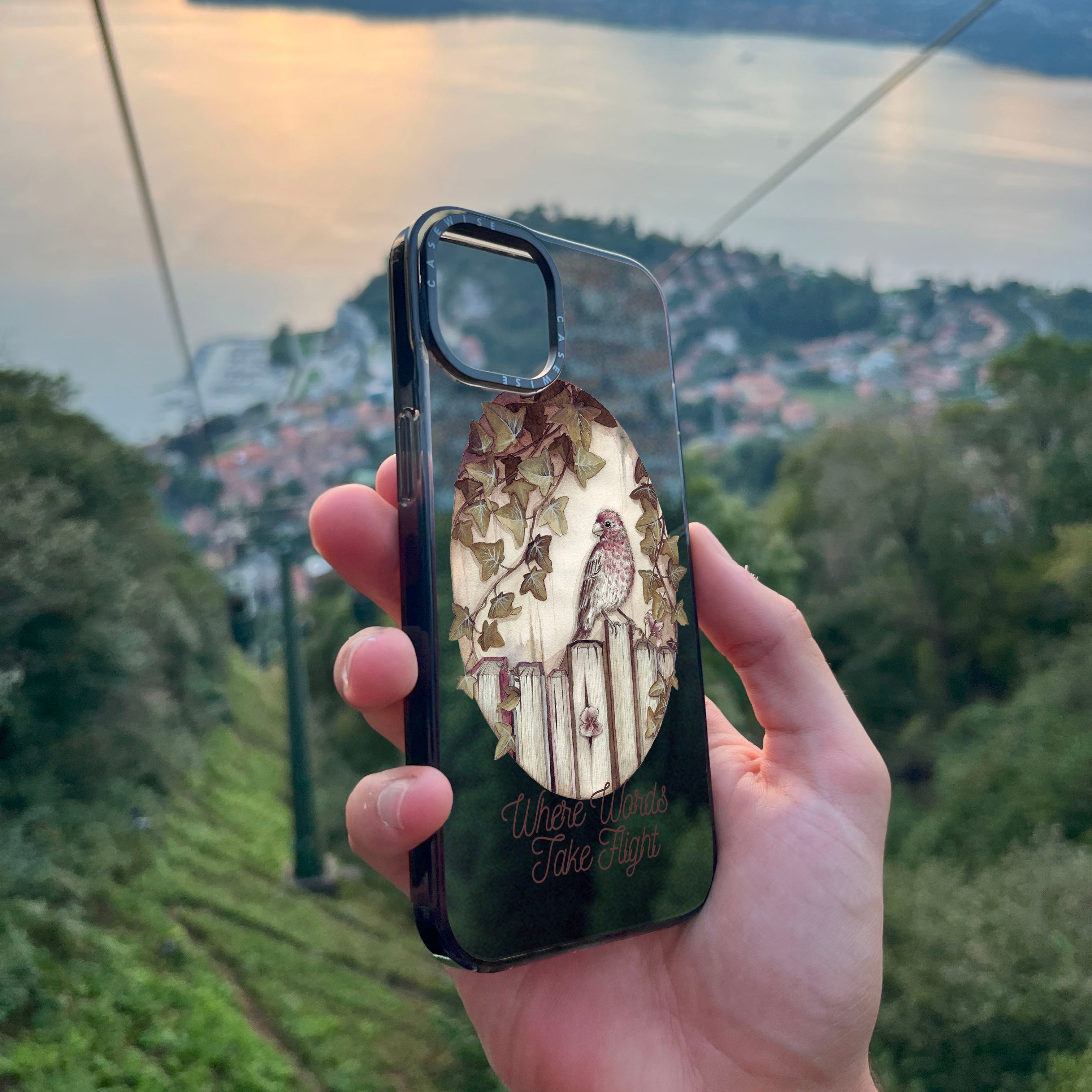 CASEWISE
CASEWISE

Where Words
Take Flight