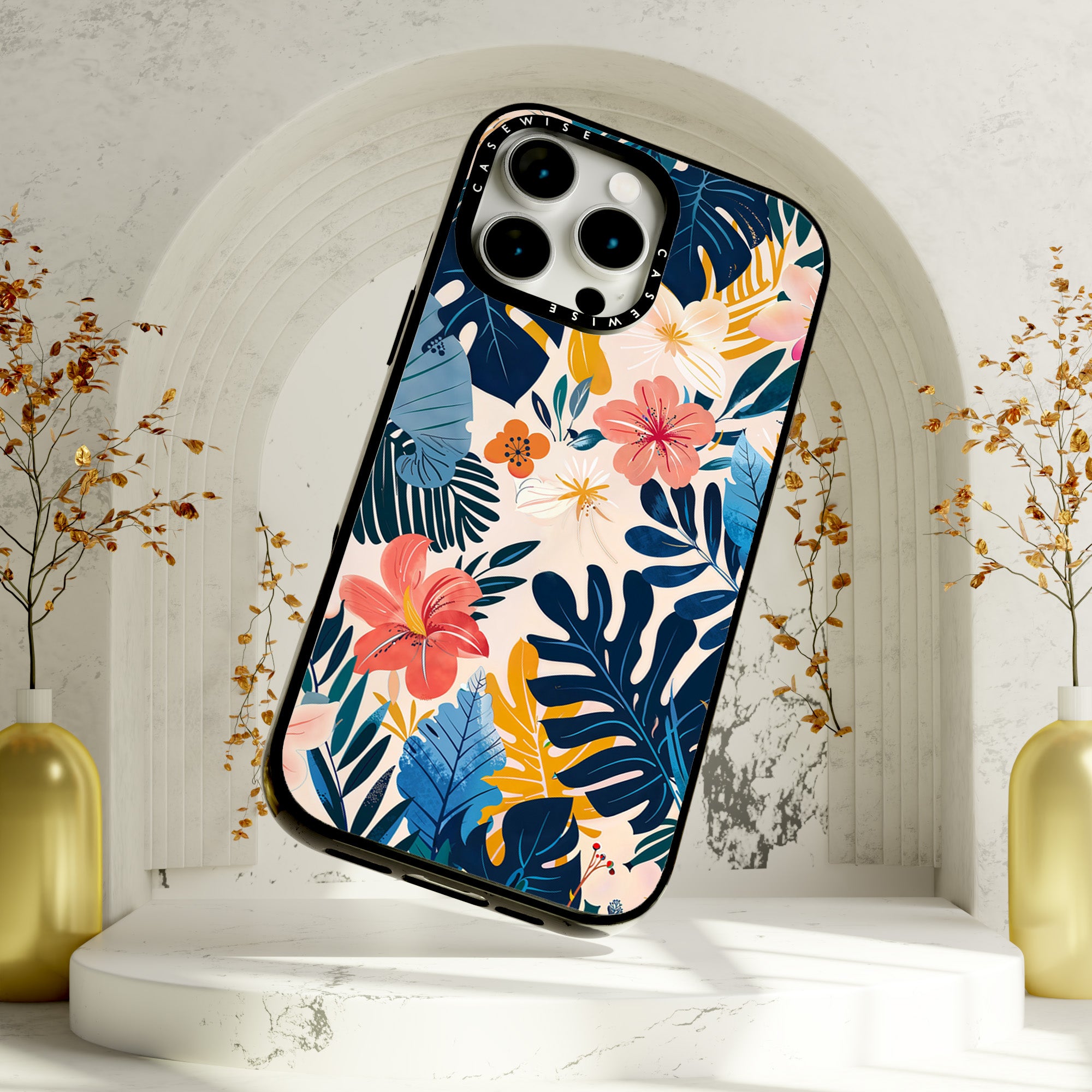 CASEWISE
CASEWISE