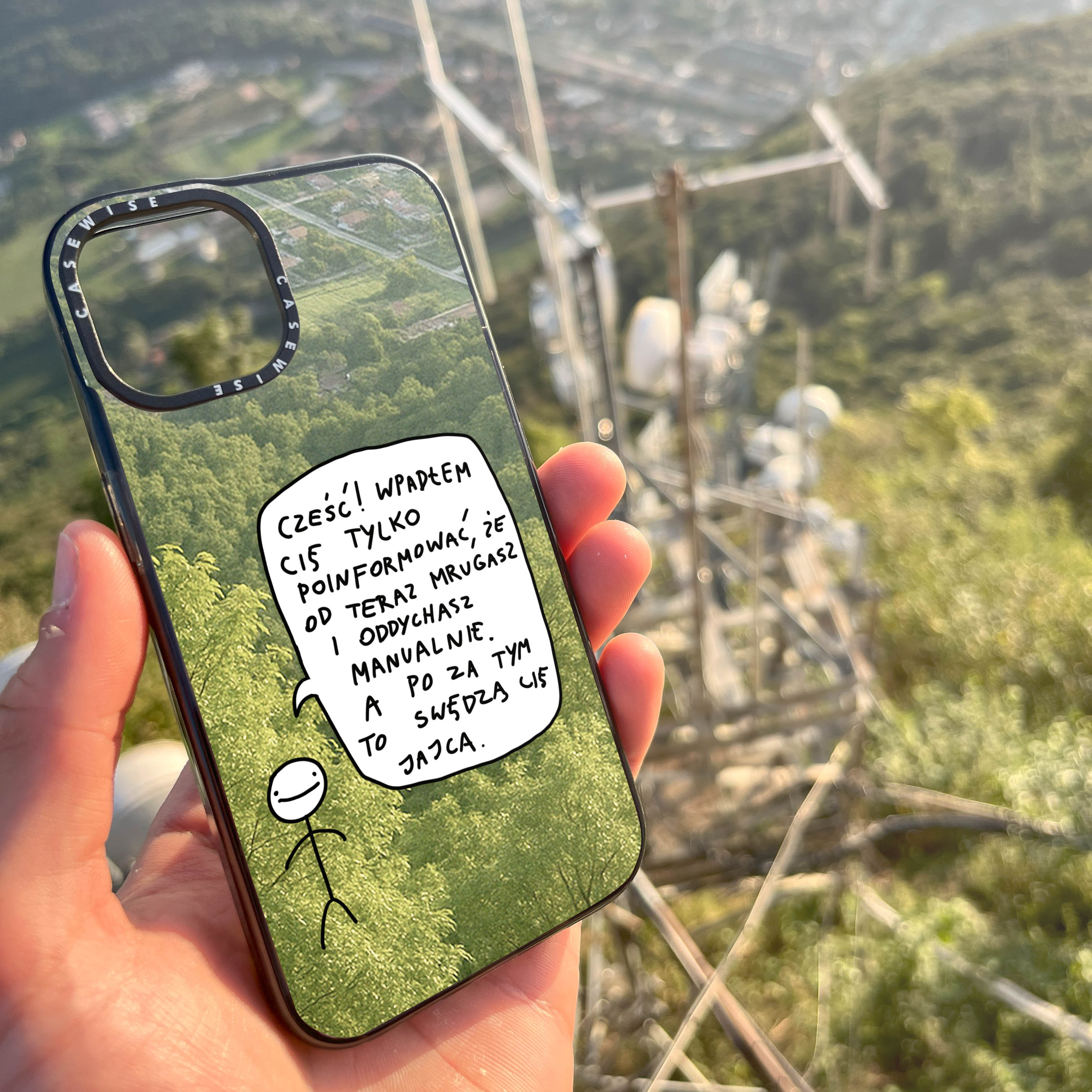 CASEWISE
CASEWISE

CZEŚĆ! WPADŁEM CIĘ TYLKO POINFORMOWAĆ, ŻE OD TERAZ MRUGASZ I ODDYCHASZ MANUALNIE. A PO ZA TYM TO SWĘDZĄ CIĘ JAJCA.