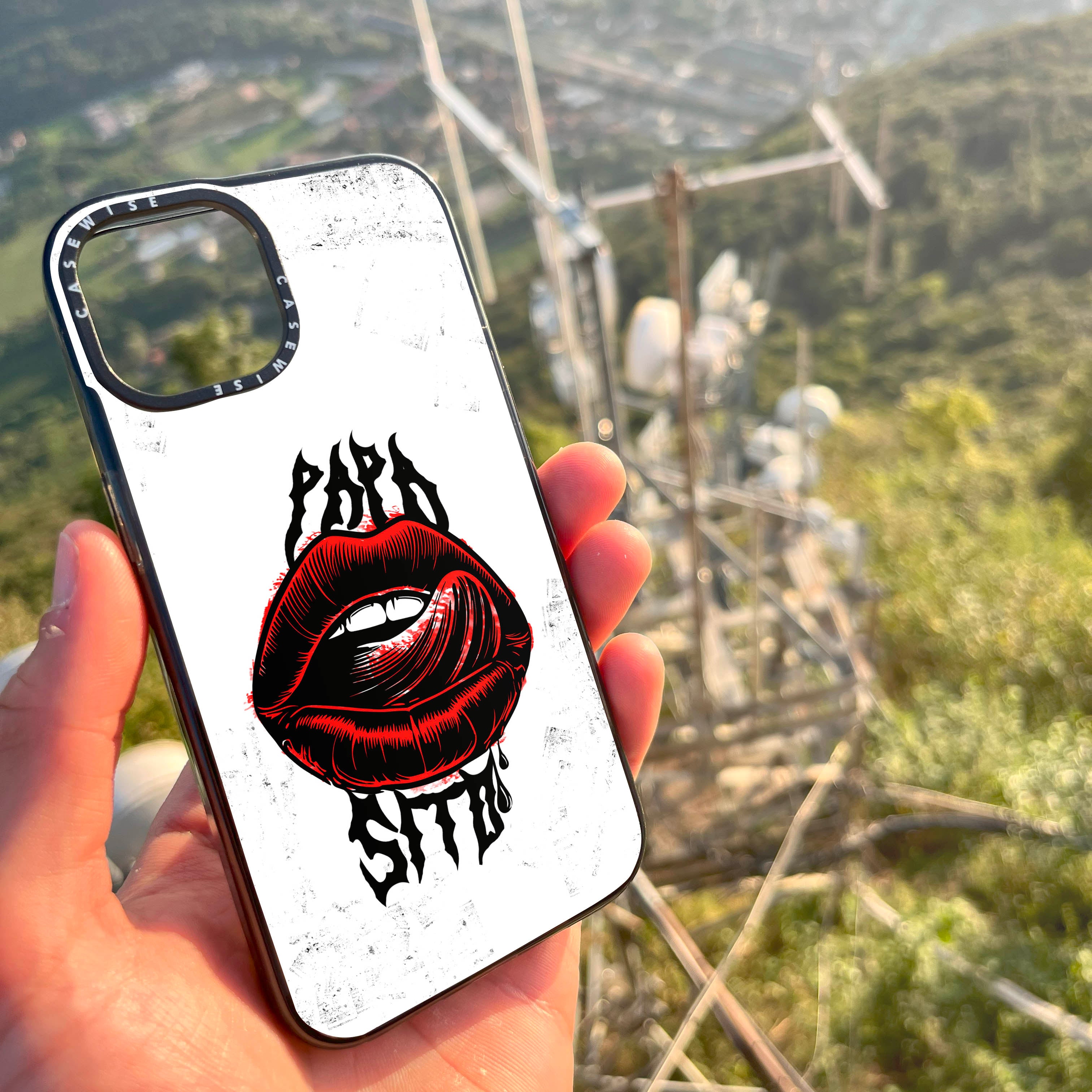 CASEWISE CASEWISE

PAPA
SITO