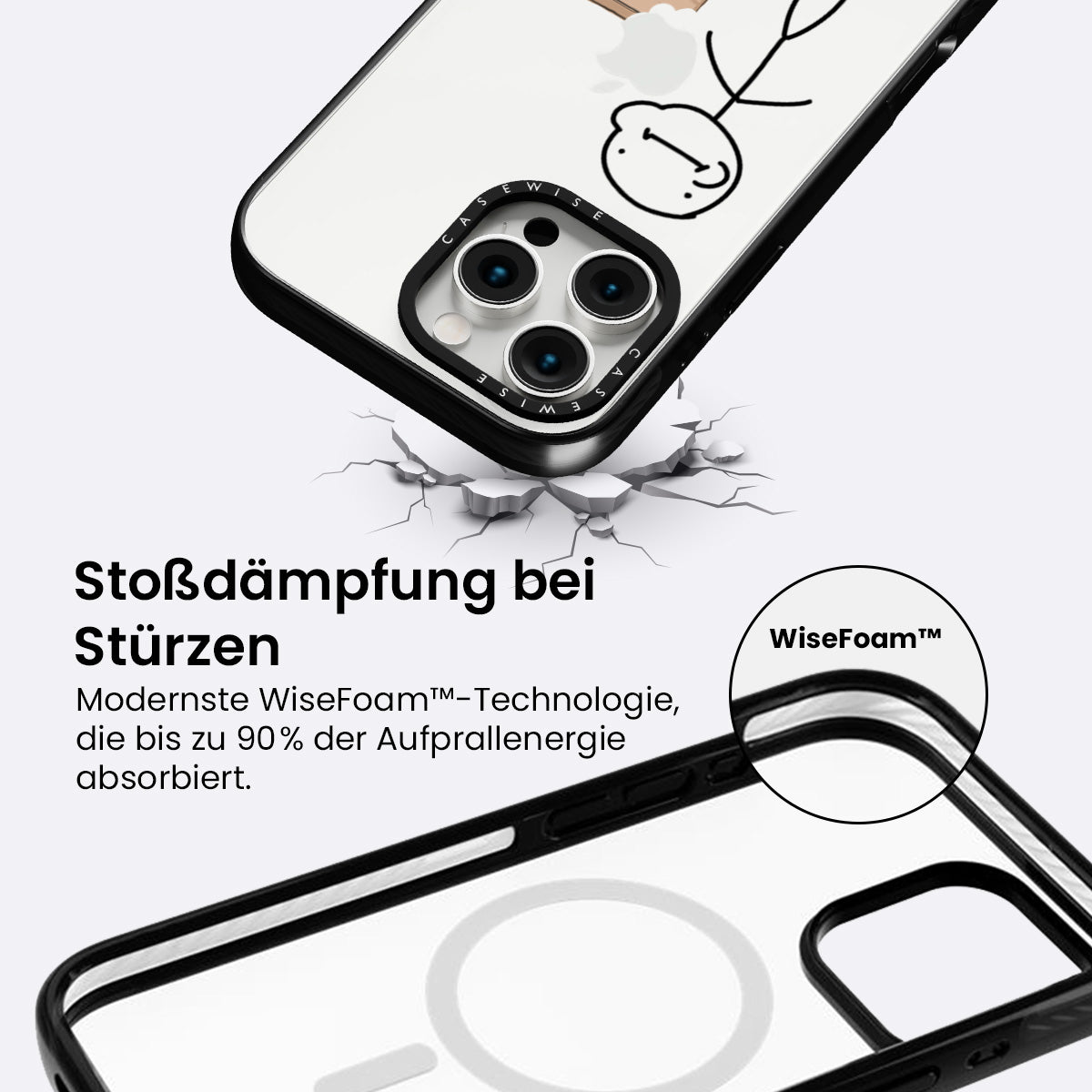 CASEWISE

CASEWISE

Stoßdämpfung bei Stürzen

Modernste WiseFoam™-Technologie, die bis zu 90% der Aufprallenergie absorbiert.

WiseFoam™