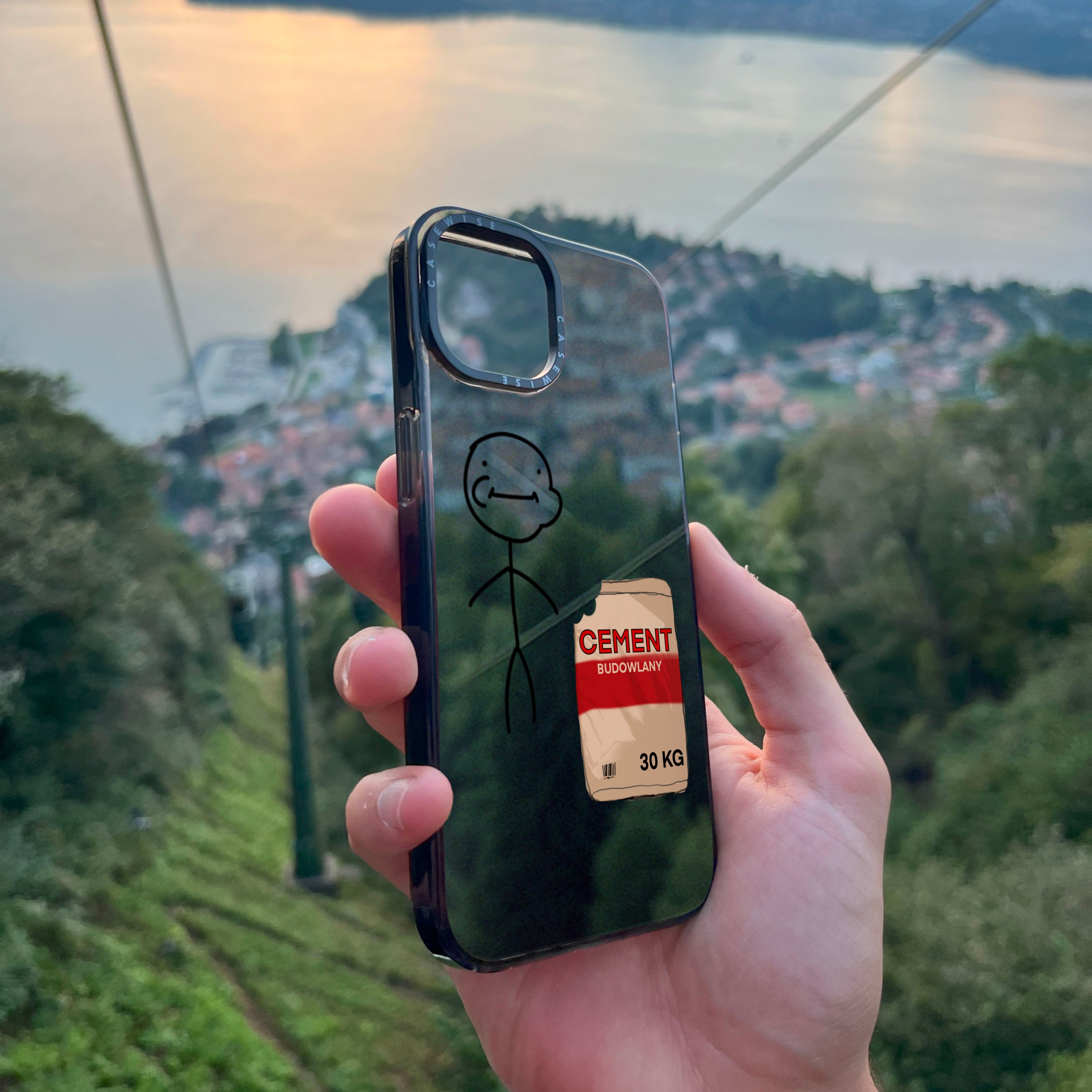 CASEWISE
CASEWISE
CEMENT
BUDOWLANY
30 KG