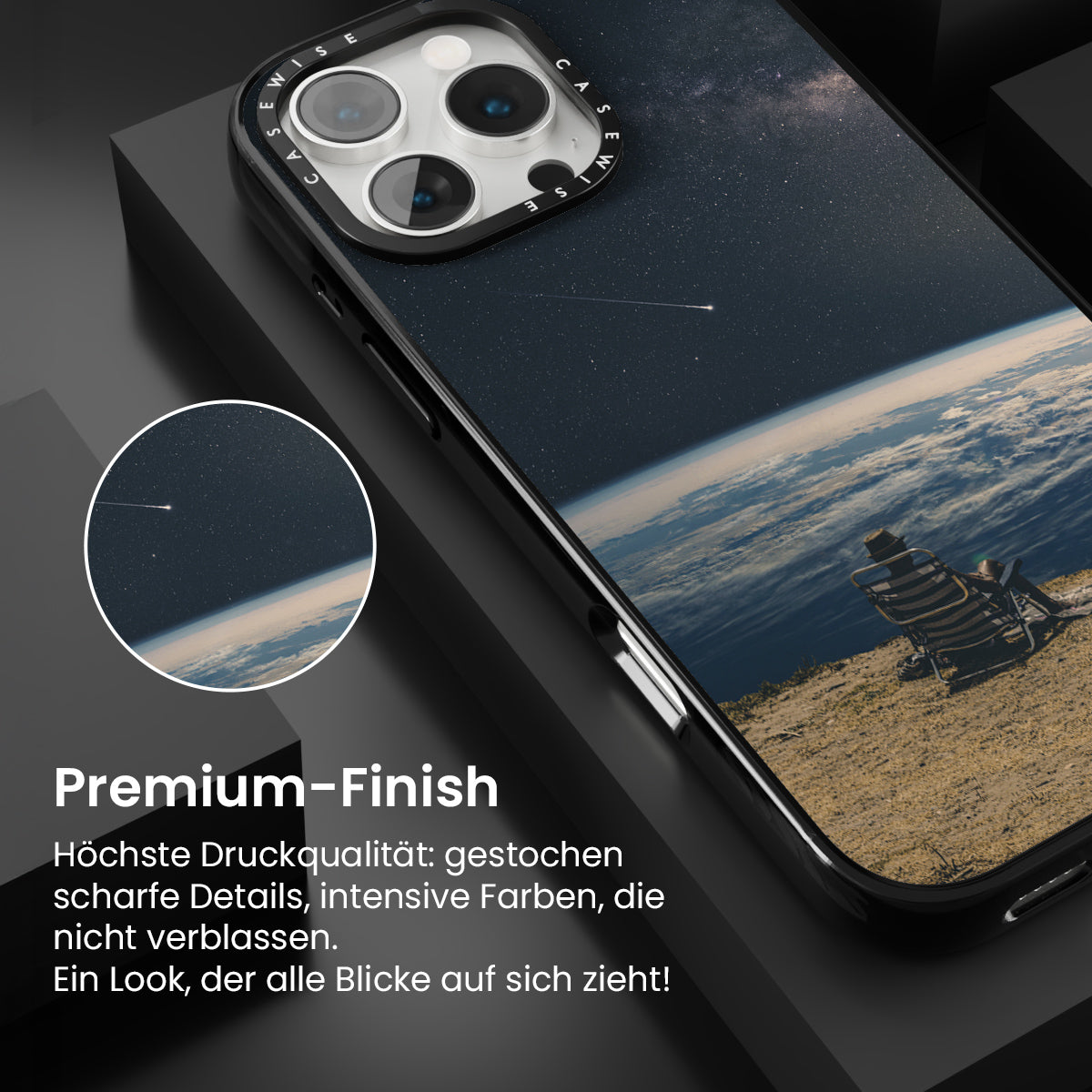 CASEWISE CASEWISE

Premium-Finish

Höchste Druckqualität: gestochen scharfe Details, intensive Farben, die nicht verblassen.
Ein Look, der alle Blicke auf sich zieht!