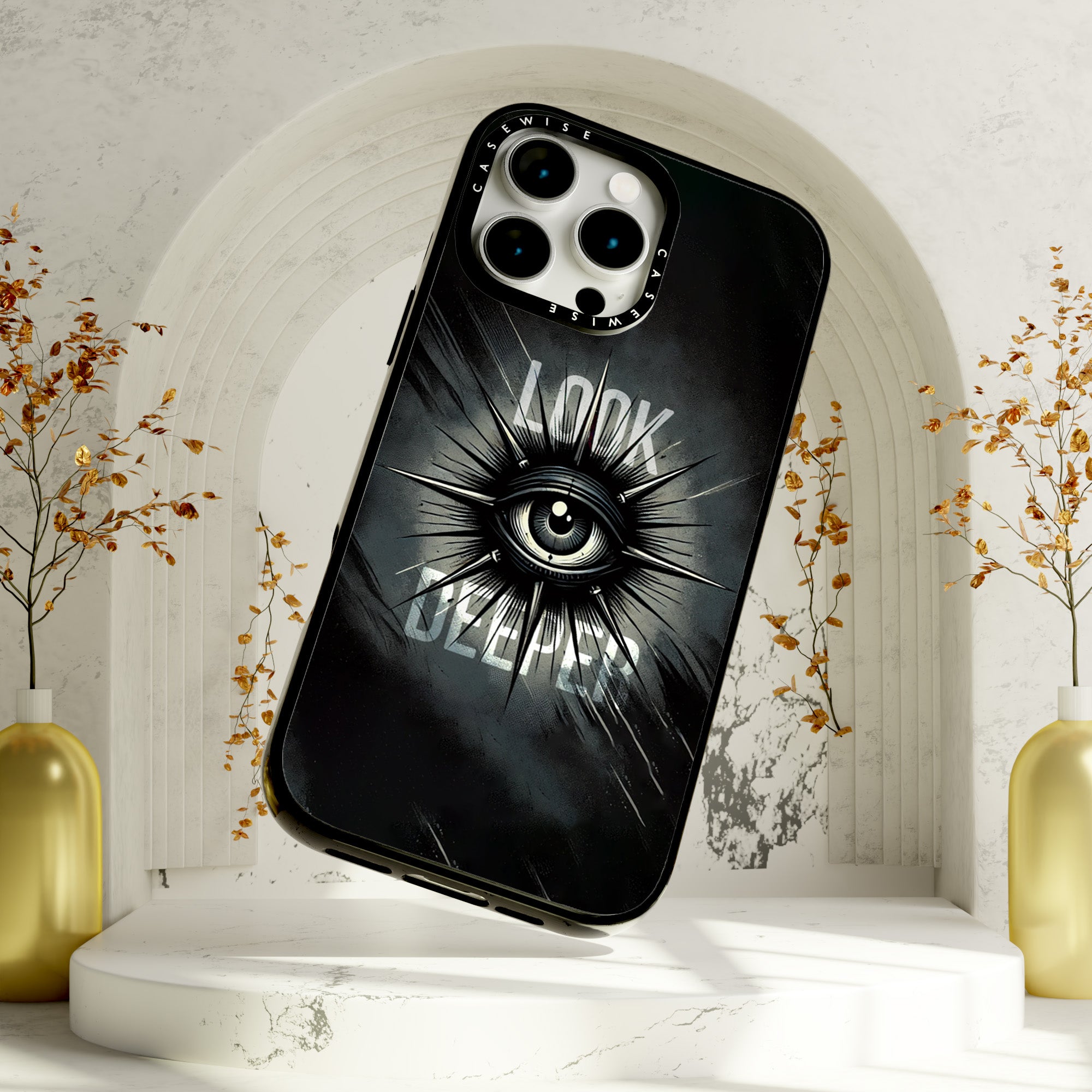 CASEWISE
CASEWISE

LOOK
DEEPER