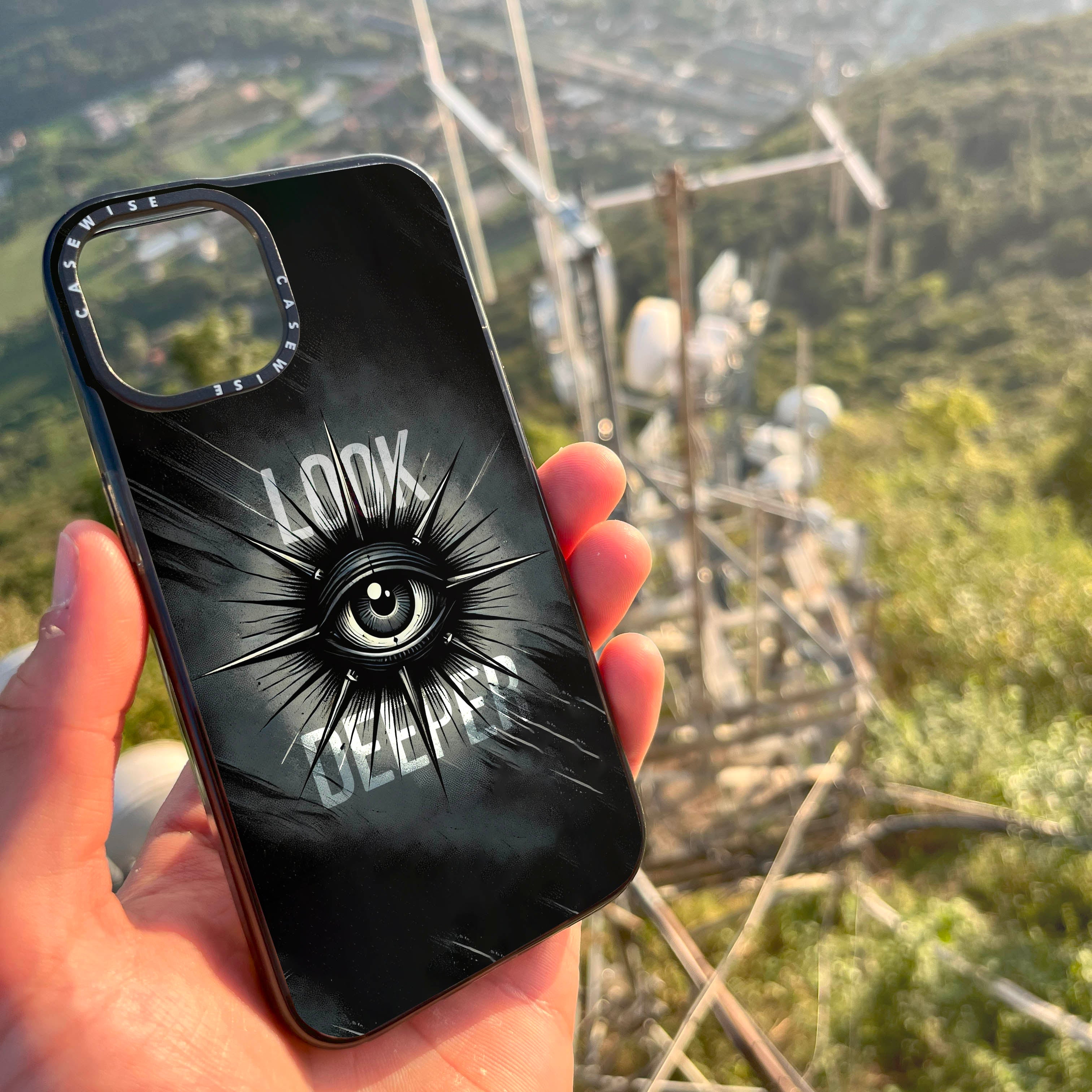 CASEWISE CASEWISE

LOOK

DEEPER