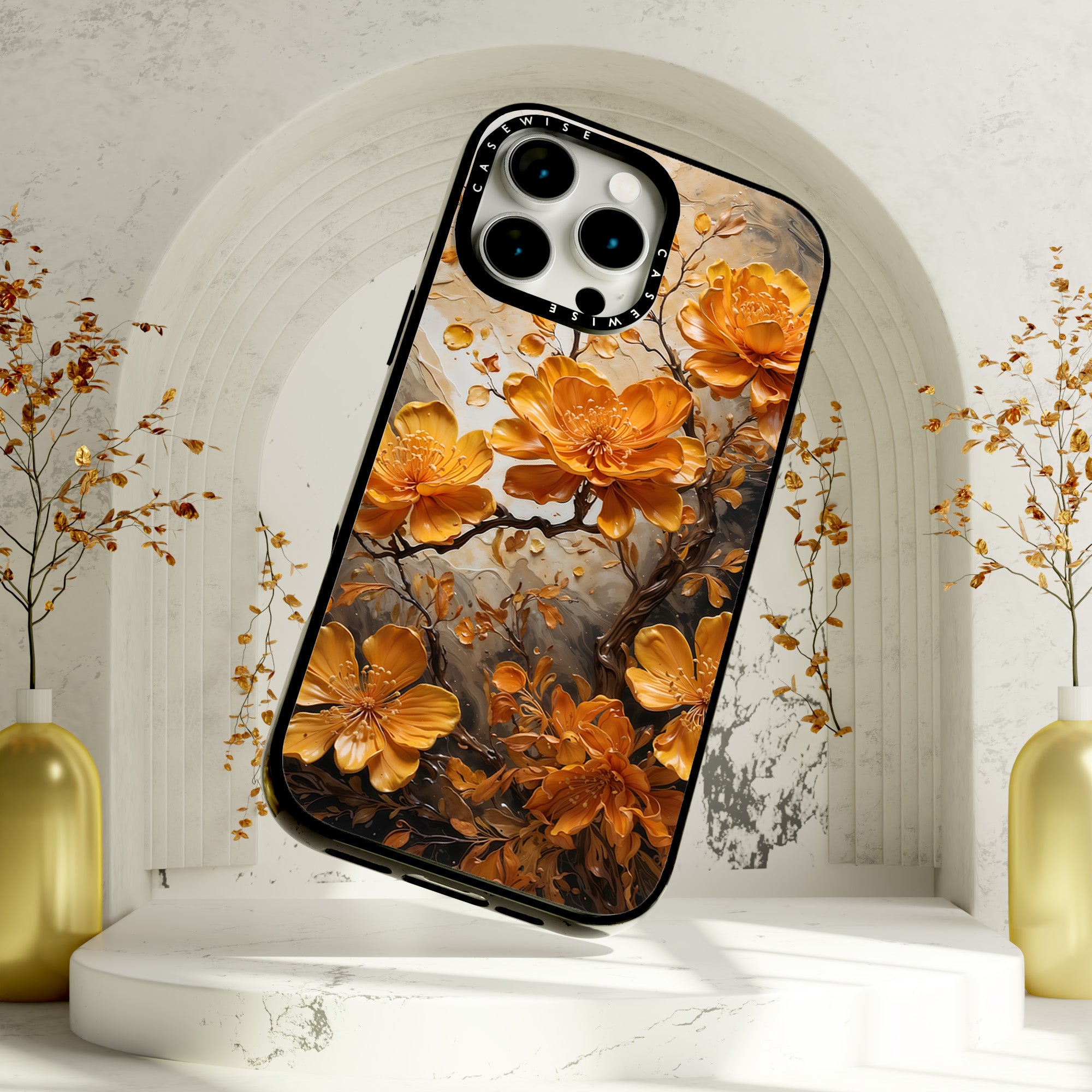 CASEWISE
CASEWISE