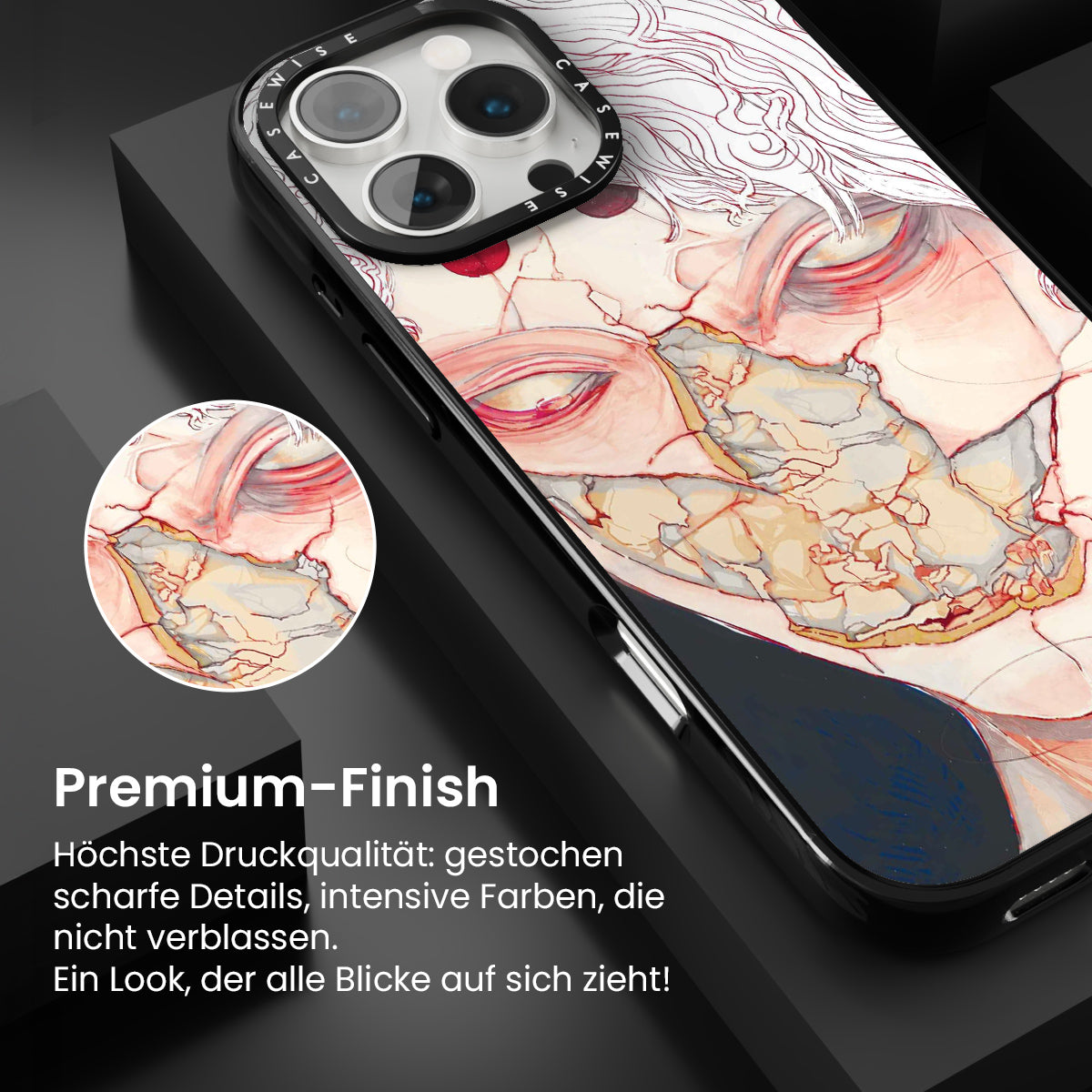 CASEWISE CASEWISE

Premium-Finish

Höchste Druckqualität: gestochen scharfe Details, intensive Farben, die nicht verblassen.
Ein Look, der alle Blicke auf sich zieht!