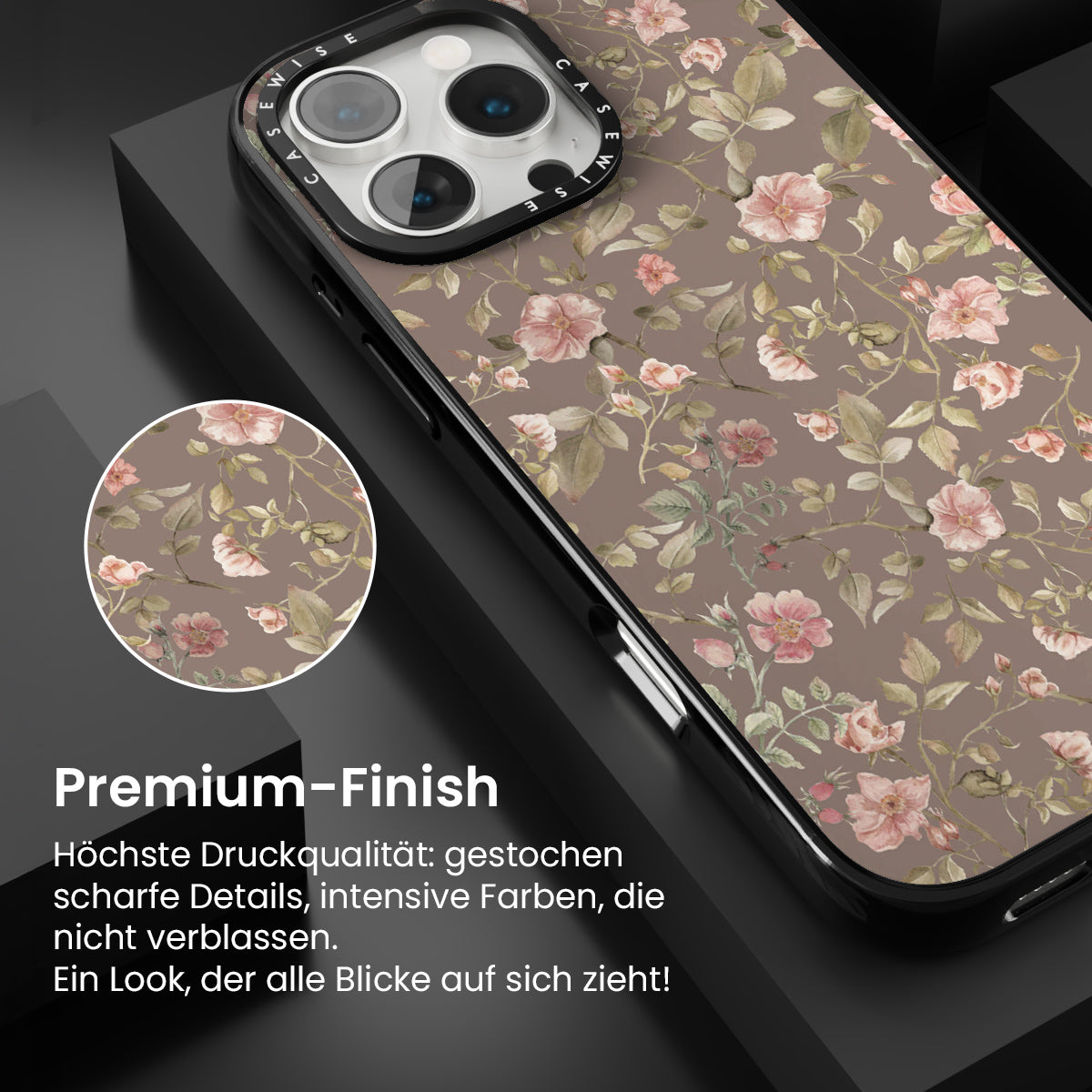 CASEWISE CASEWISE

Premium-Finish

Höchste Druckqualität: gestochen scharfe Details, intensive Farben, die nicht verblassen.
Ein Look, der alle Blicke auf sich zieht!