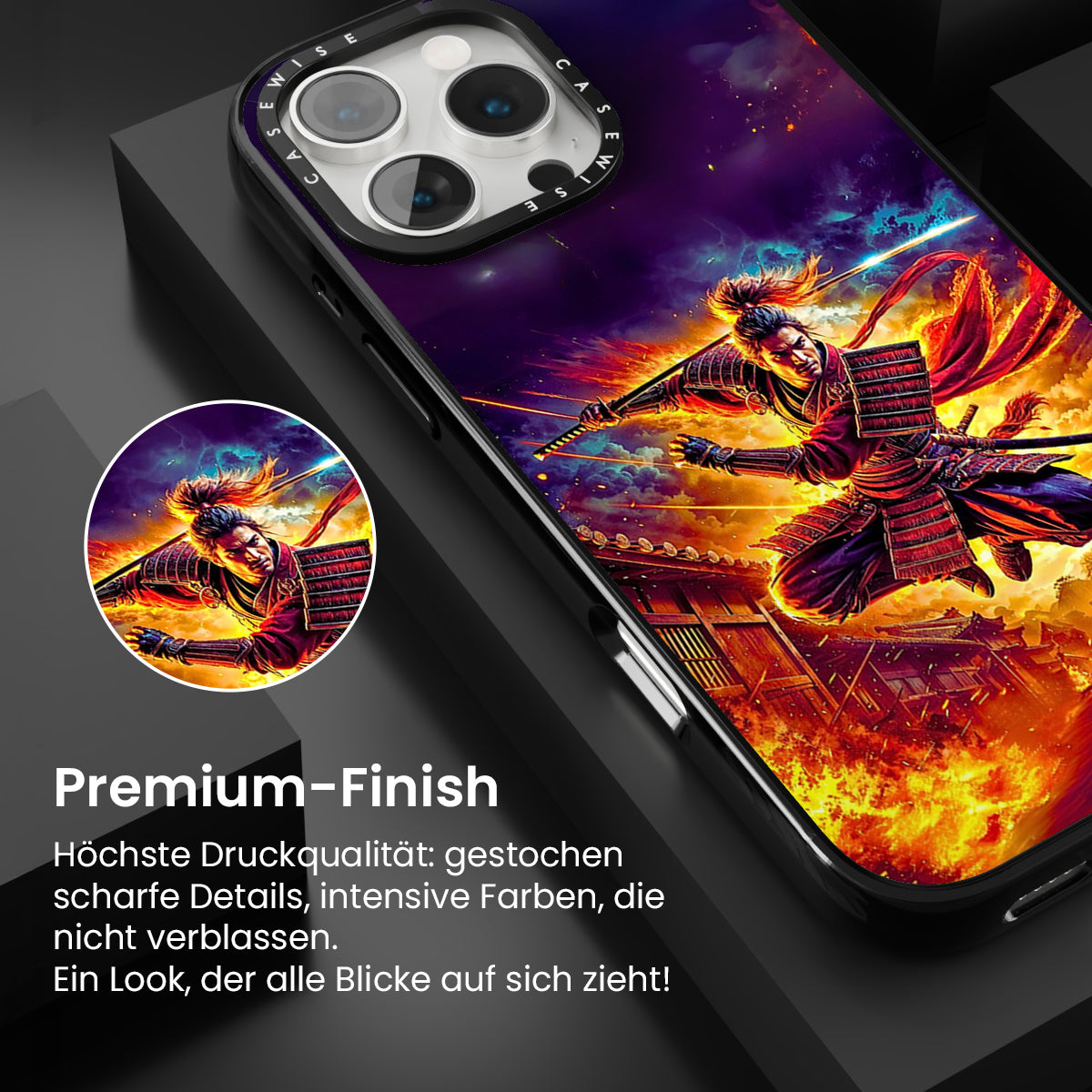 CASEWISE CASEWISE

Premium-Finish

Höchste Druckqualität: gestochen scharfe Details, intensive Farben, die nicht verblassen.
Ein Look, der alle Blicke auf sich zieht!