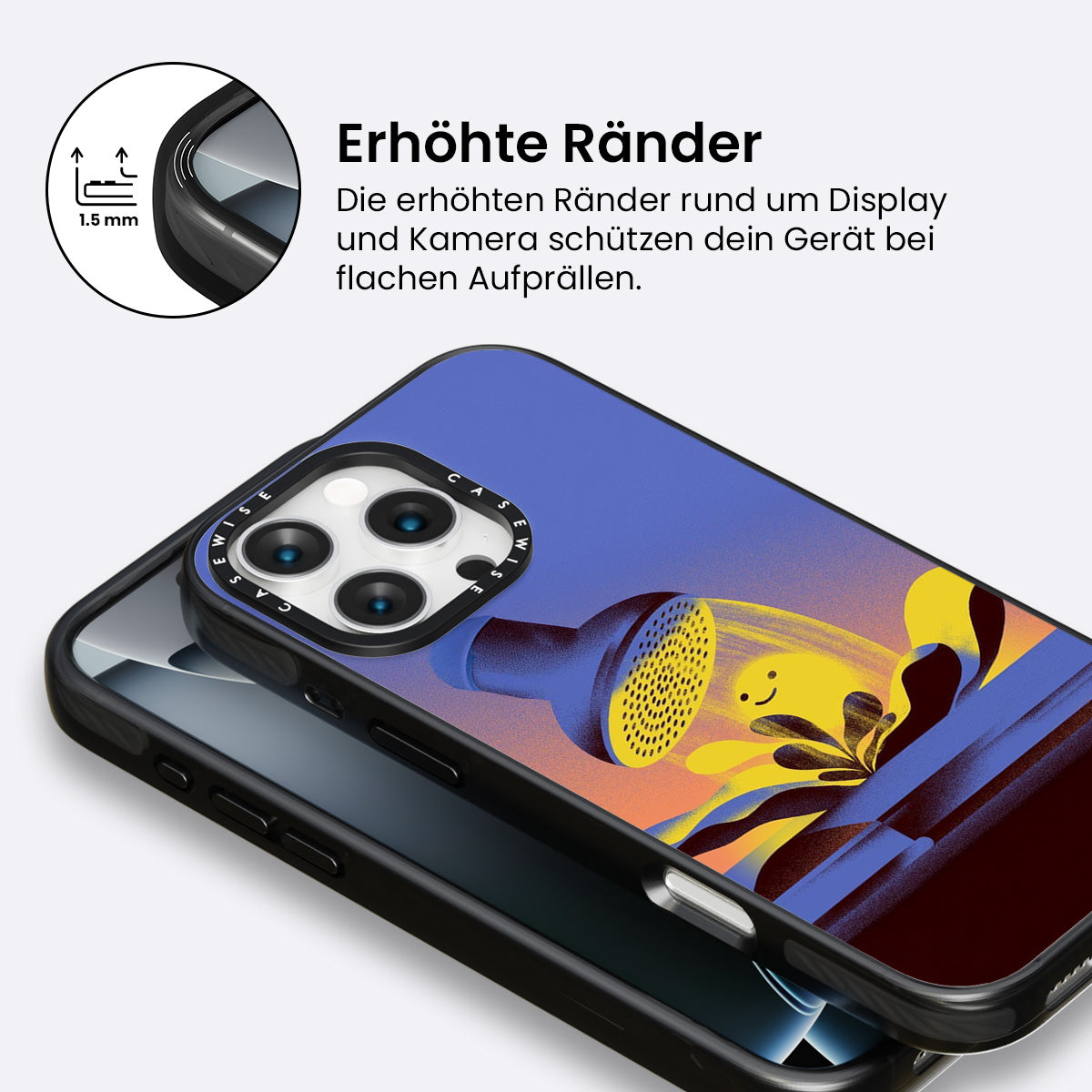 1.5 mm

Erhöhte Ränder

Die erhöhten Ränder rund um Display und Kamera schützen dein Gerät bei flachen Aufprällen.

CASEWISE CASEWISE