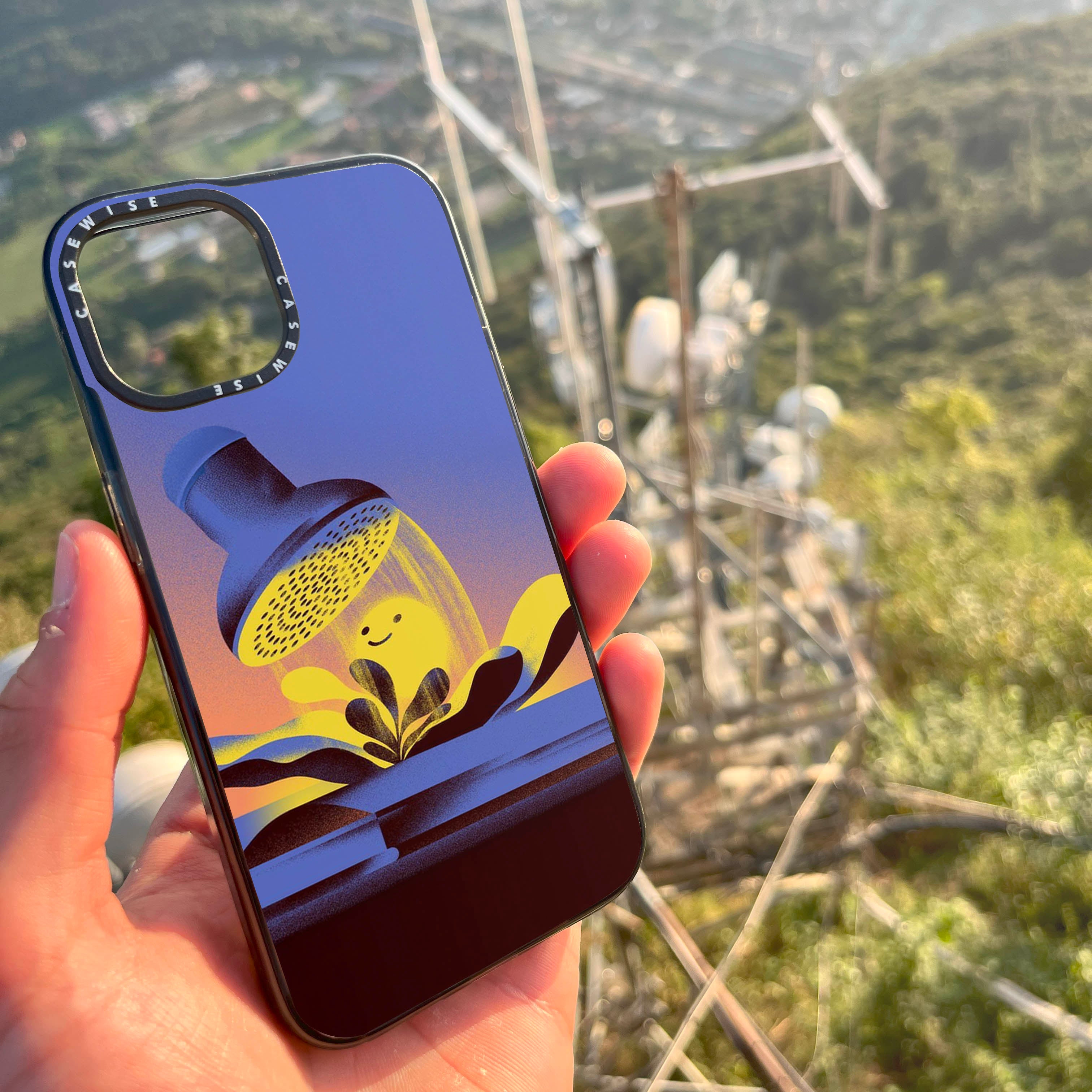 CASEWISE
CASEWISE