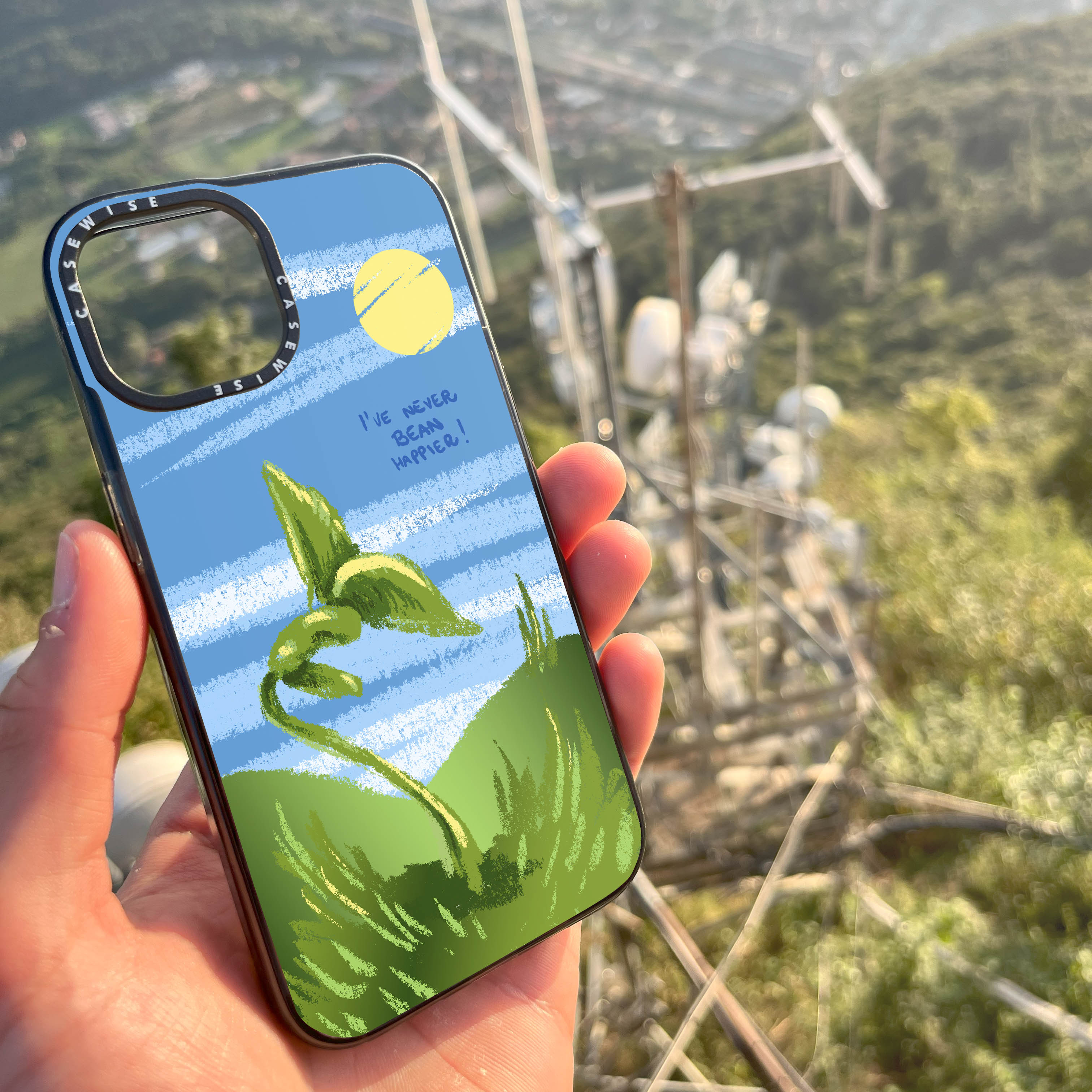 CASEWISE
CASEWISE

I'VE NEVER BEAN HAPPIER!