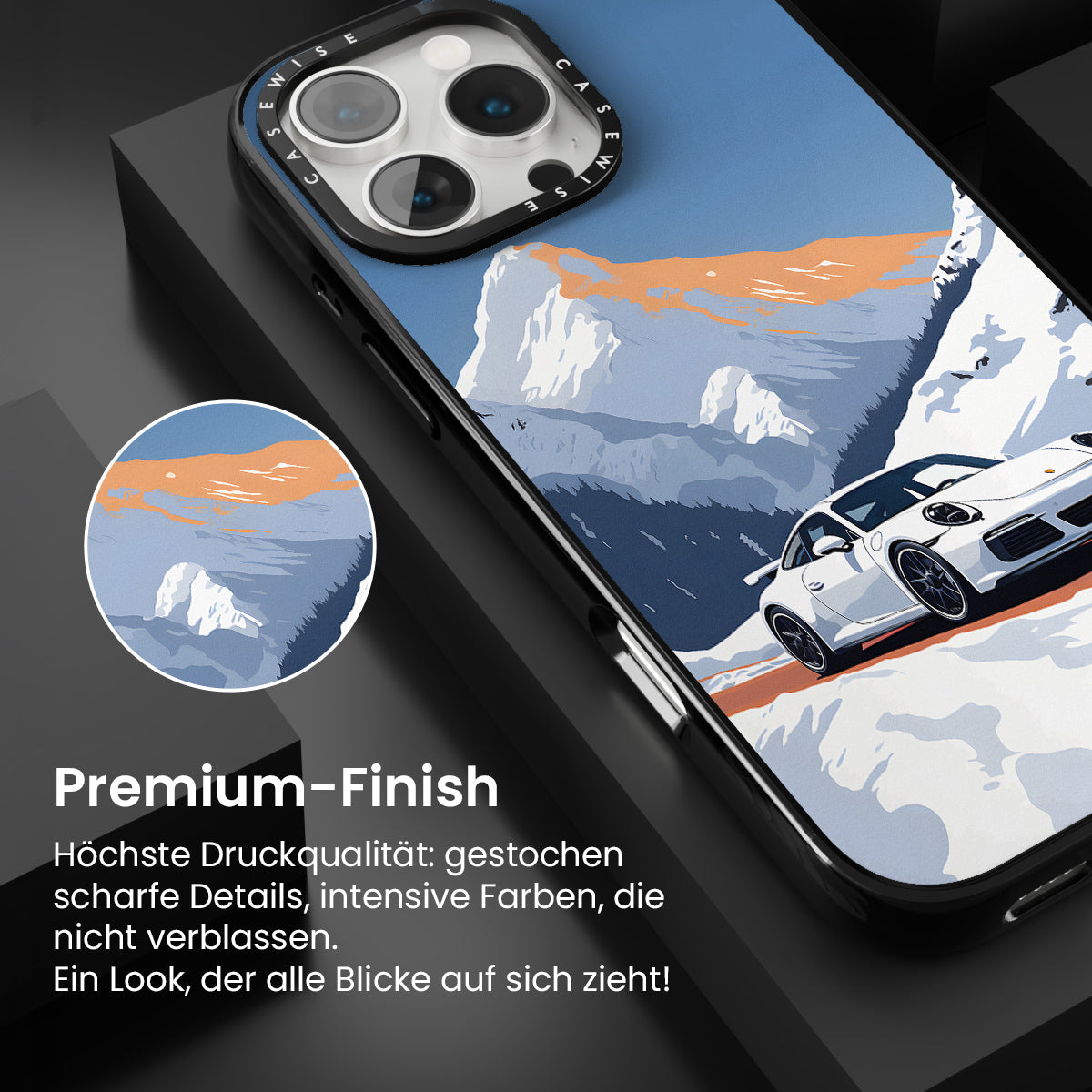 CASEWISE CASEWISE

Premium-Finish

Höchste Druckqualität: gestochen scharfe Details, intensive Farben, die nicht verblassen.
Ein Look, der alle Blicke auf sich zieht!