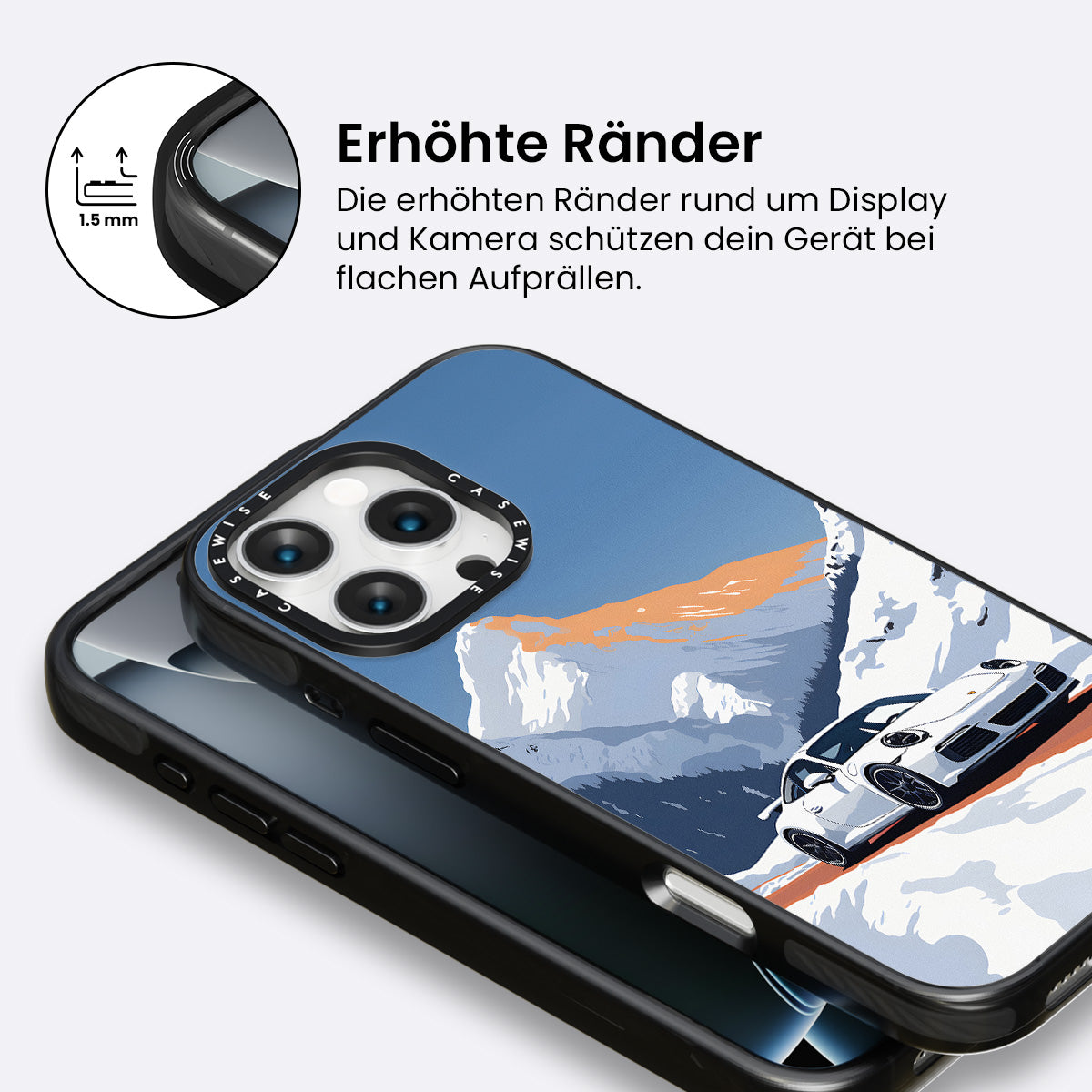 1.5 mm

Erhöhte Ränder

Die erhöhten Ränder rund um Display und Kamera schützen dein Gerät bei flachen Aufprällen.

CASEWISE CASEWISE