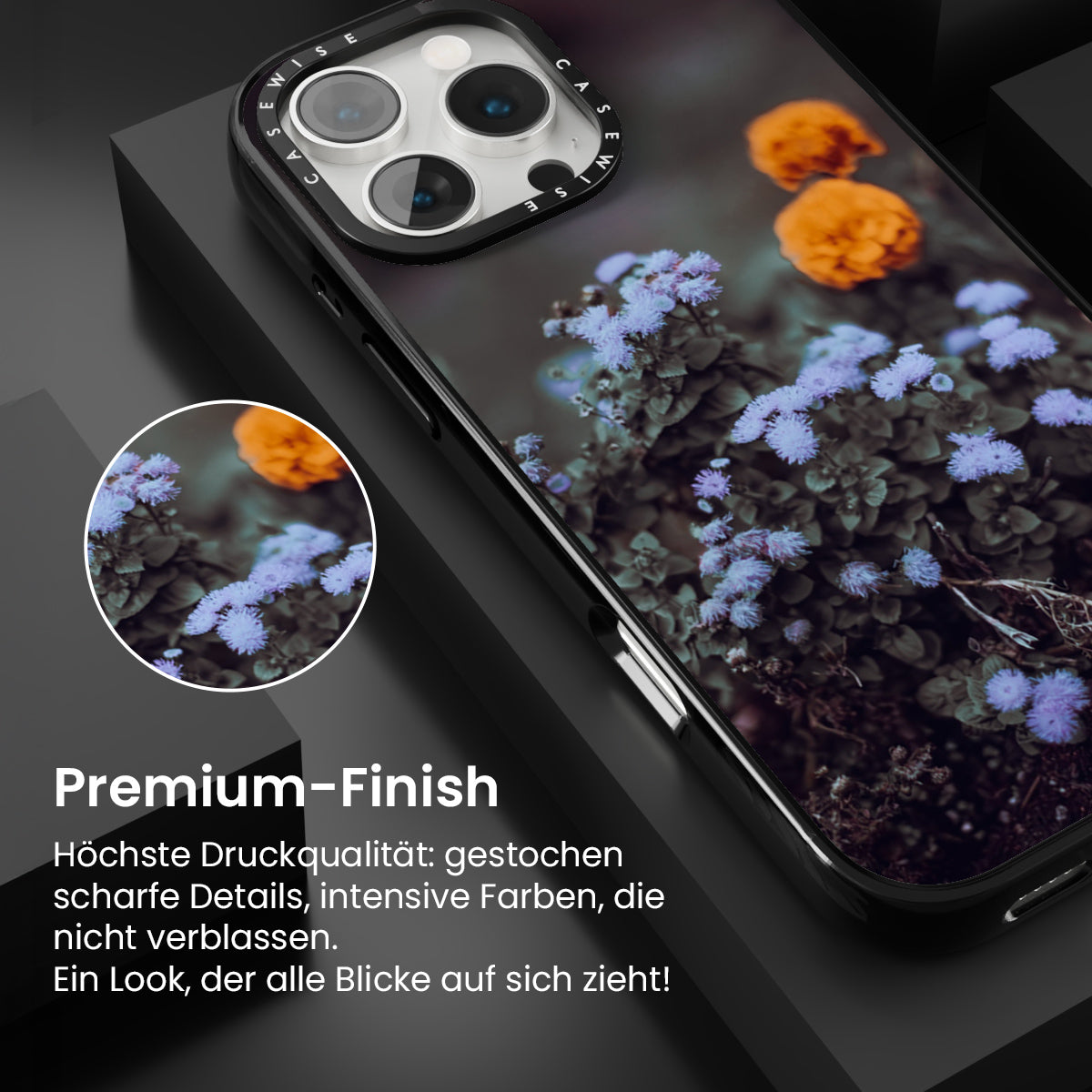 CASEWISE CASEWISE

Premium-Finish

Höchste Druckqualität: gestochen scharfe Details, intensive Farben, die nicht verblassen.
Ein Look, der alle Blicke auf sich zieht!