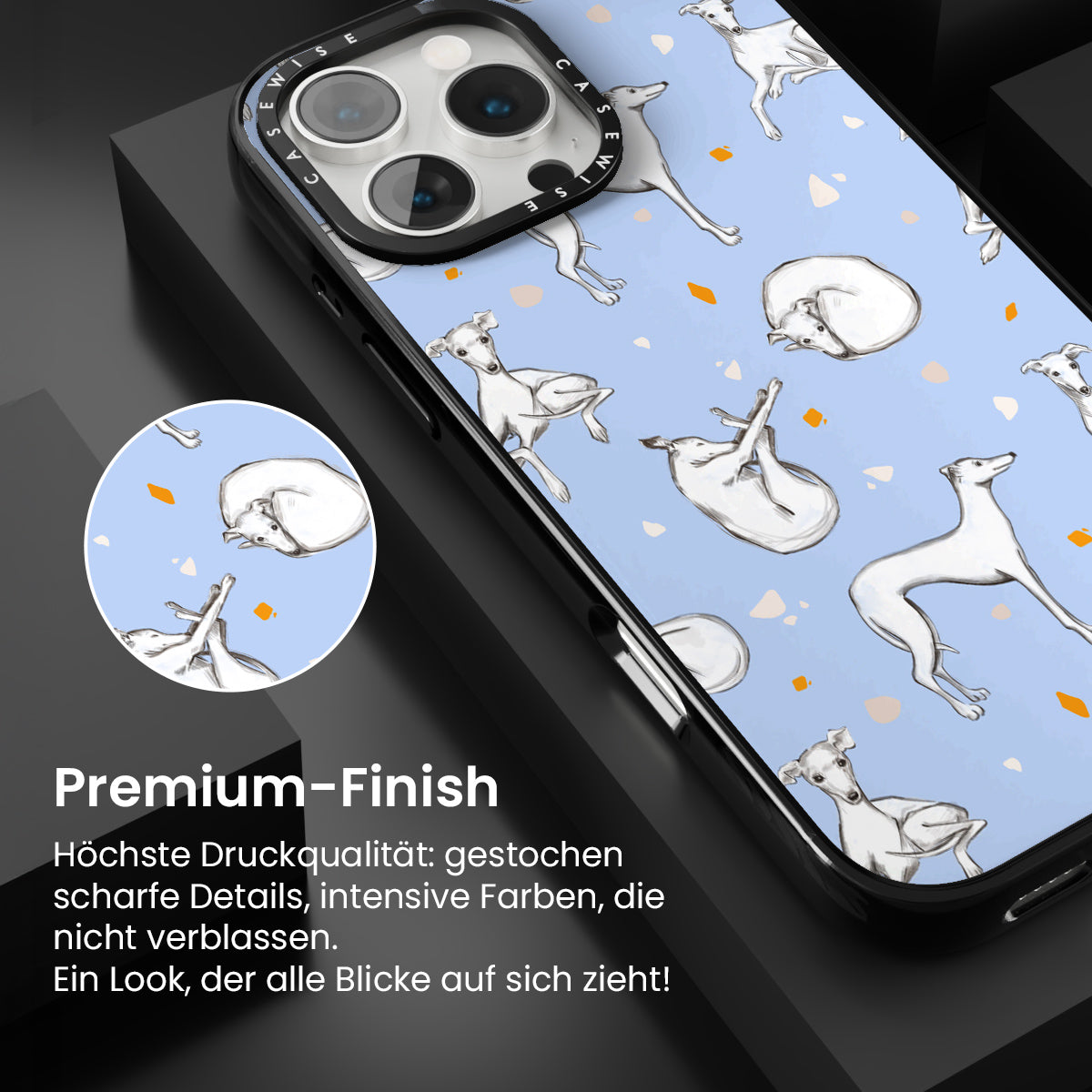 CASEWISE CASEWISE

Premium-Finish

Höchste Druckqualität: gestochen scharfe Details, intensive Farben, die nicht verblassen.
Ein Look, der alle Blicke auf sich zieht!