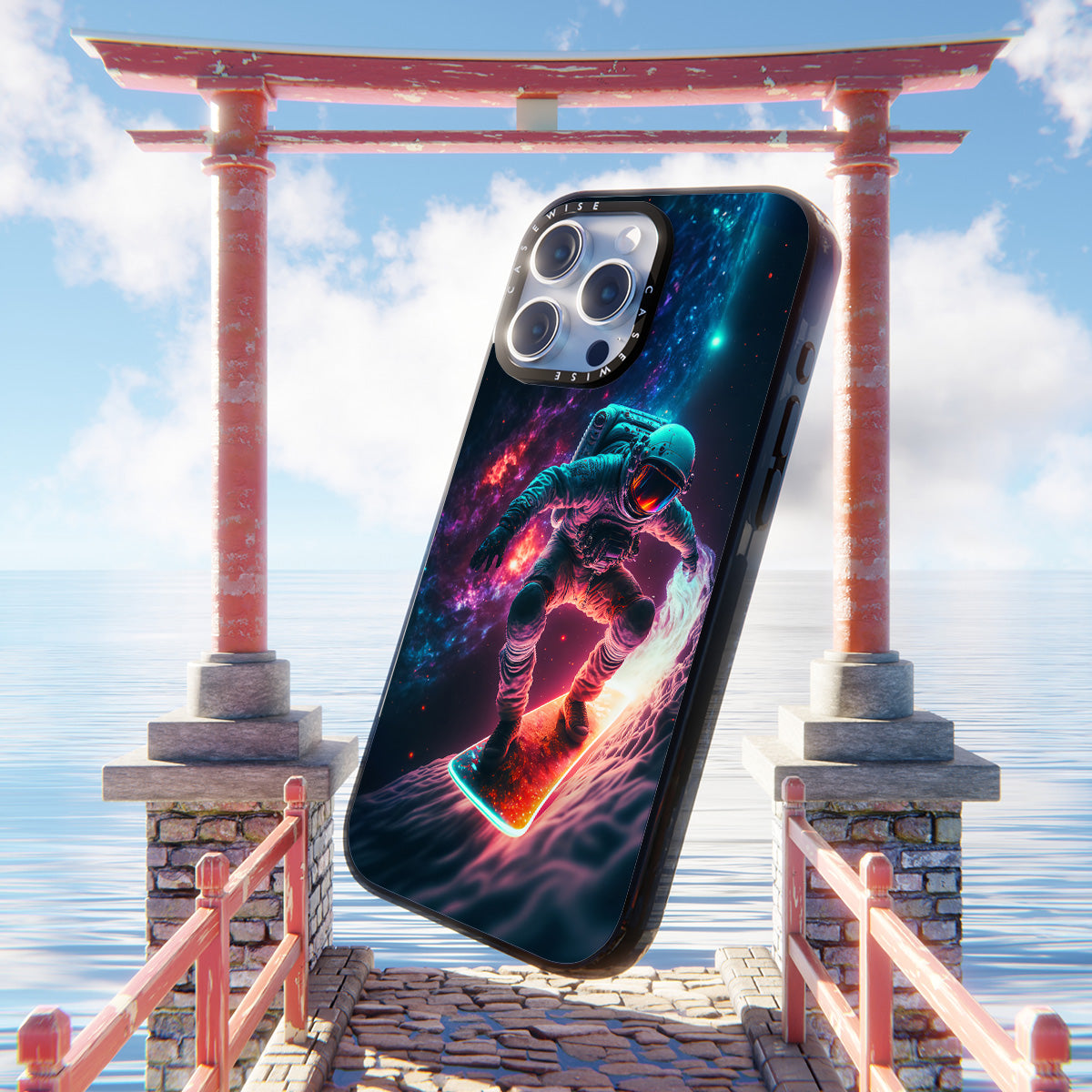 CASEWISE CASEWISE