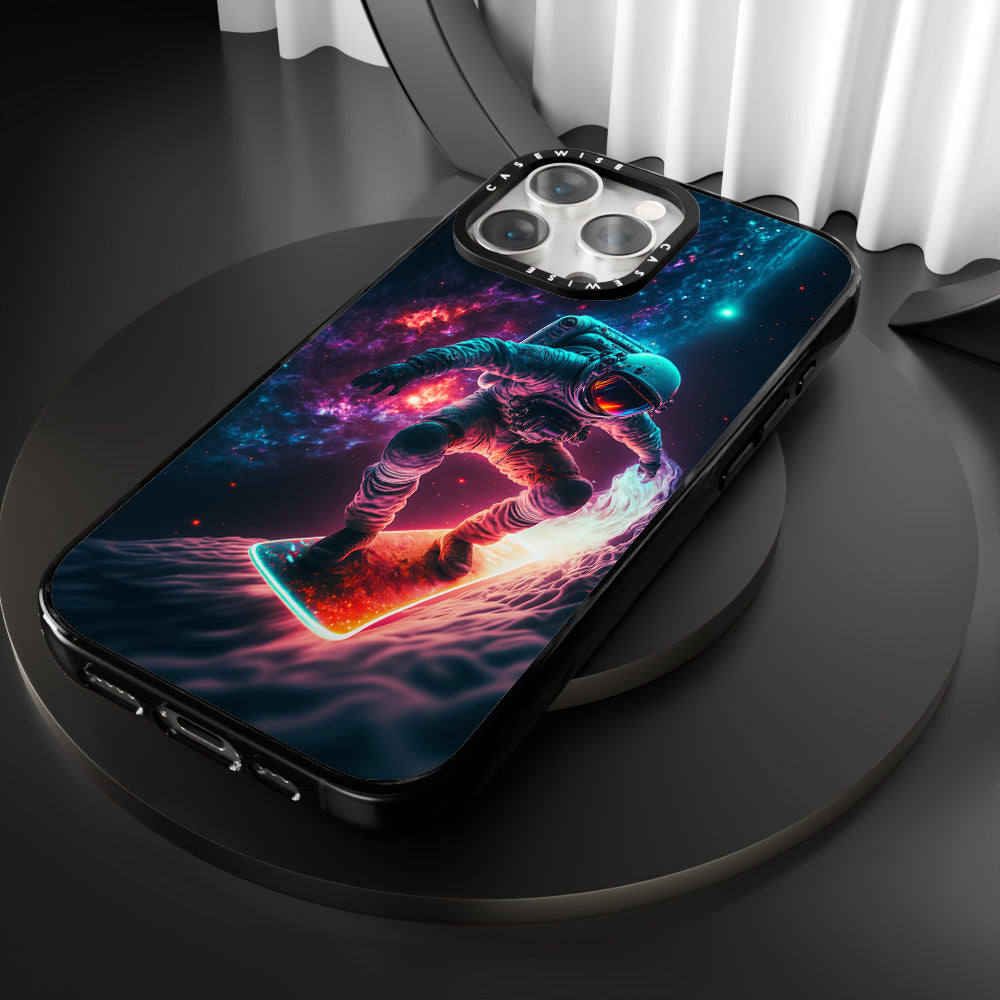 CASEWISE
CASEWISE