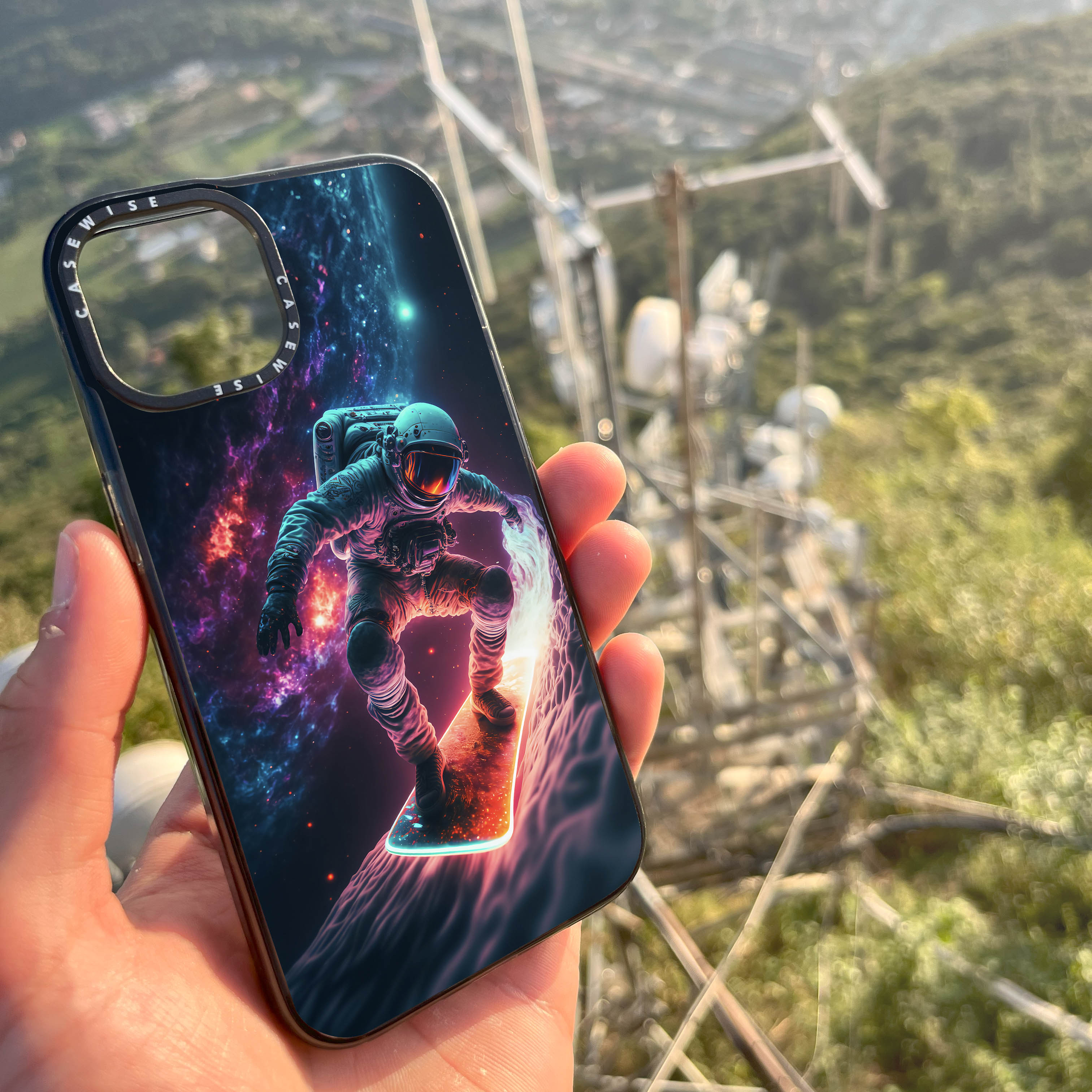 CASEWISE CASEWISE