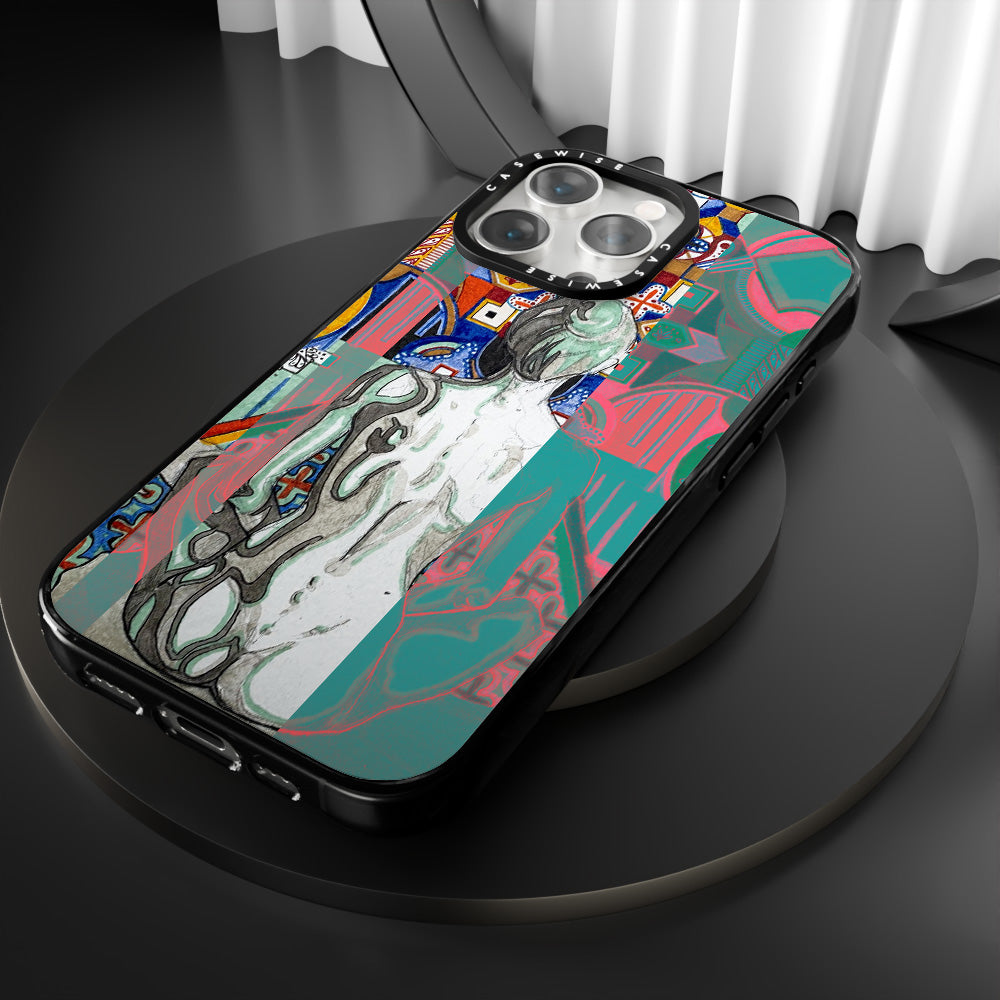 CASEWISE CASEWISE