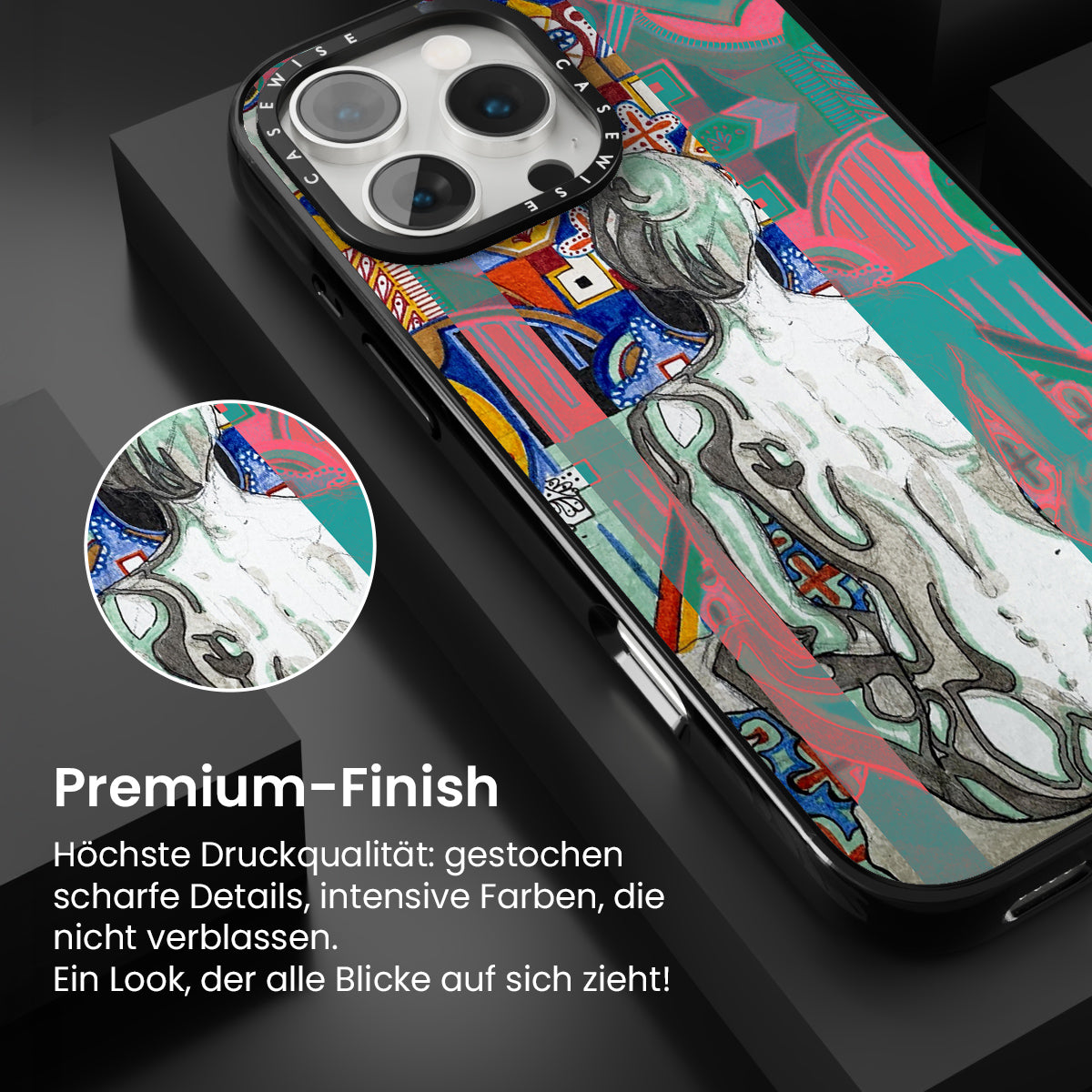 CASEWISE CASEWISE

Premium-Finish

Höchste Druckqualität: gestochen scharfe Details, intensive Farben, die nicht verblassen.
Ein Look, der alle Blicke auf sich zieht!