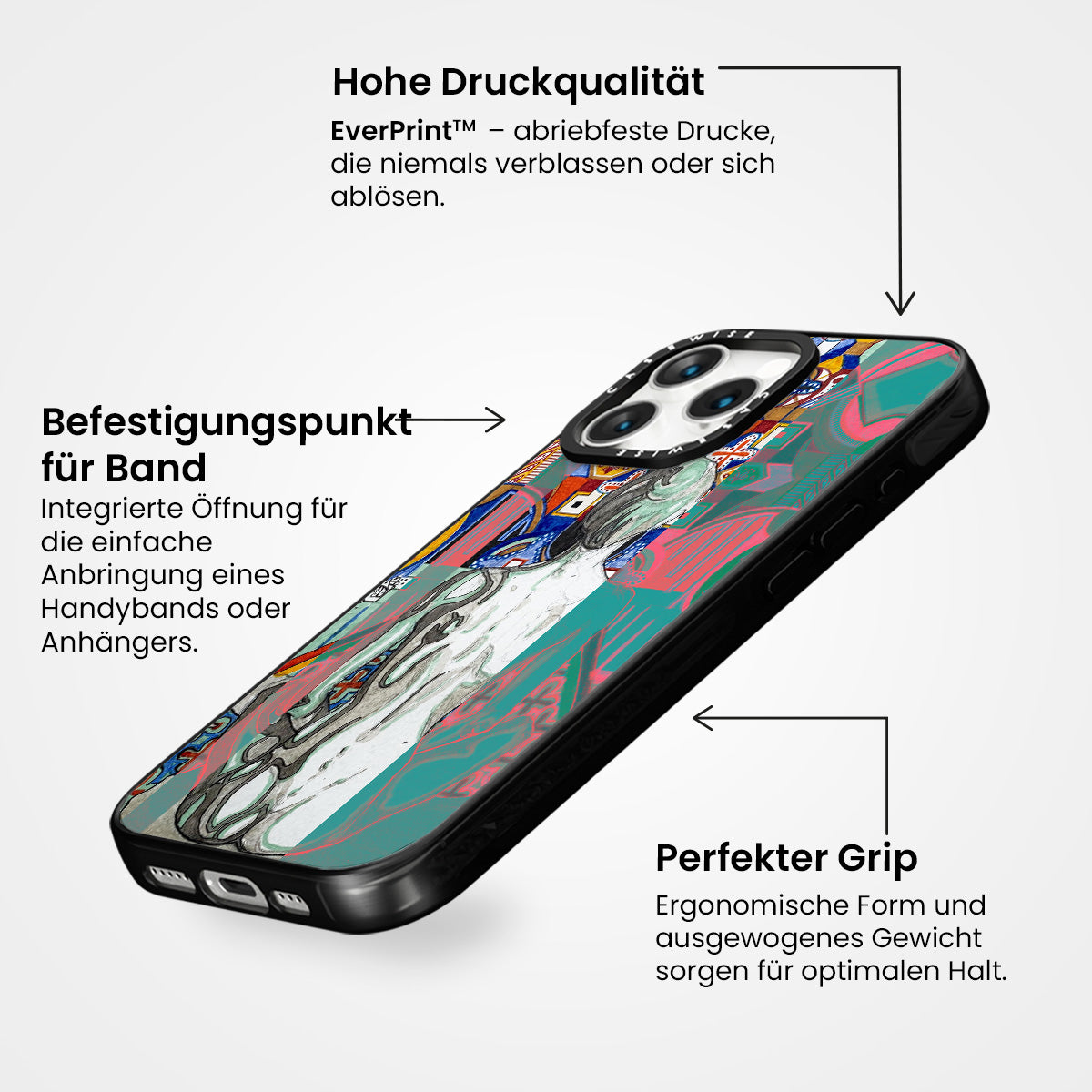 Hohe Druckqualität

EverPrint™ – abriebfeste Drucke, die niemals verblassen oder sich ablösen.

Befestigungspunkt für Band

Integrierte Öffnung für die einfache Anbringung eines Handybands oder Anhängers.

CASEWISE

CASEWISE

Perfekter Grip

Ergonomische Form und ausgewogenes Gewicht sorgen für optimalen Halt.