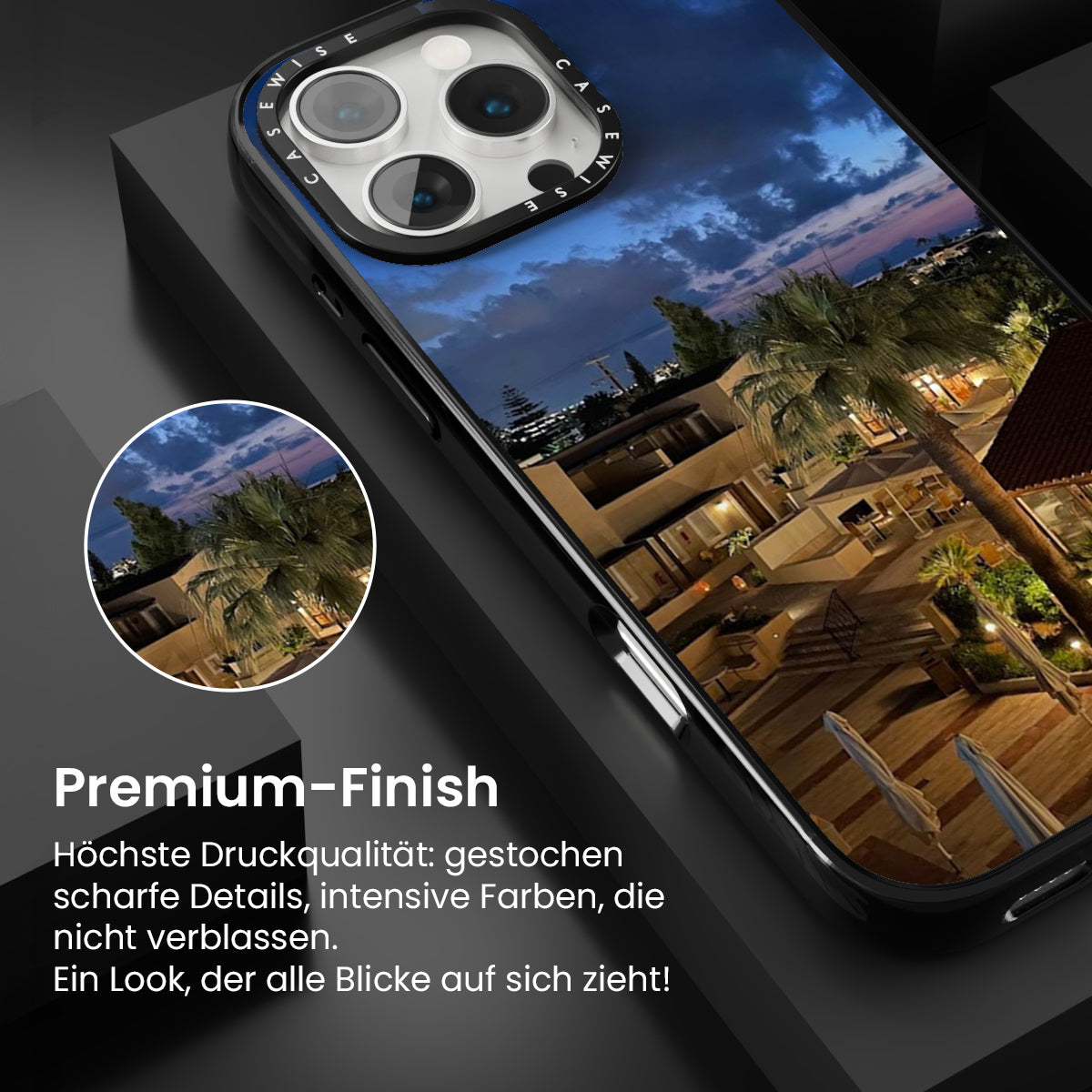 CASEWISE CASEWISE

Premium-Finish

Höchste Druckqualität: gestochen scharfe Details, intensive Farben, die nicht verblassen.
Ein Look, der alle Blicke auf sich zieht!