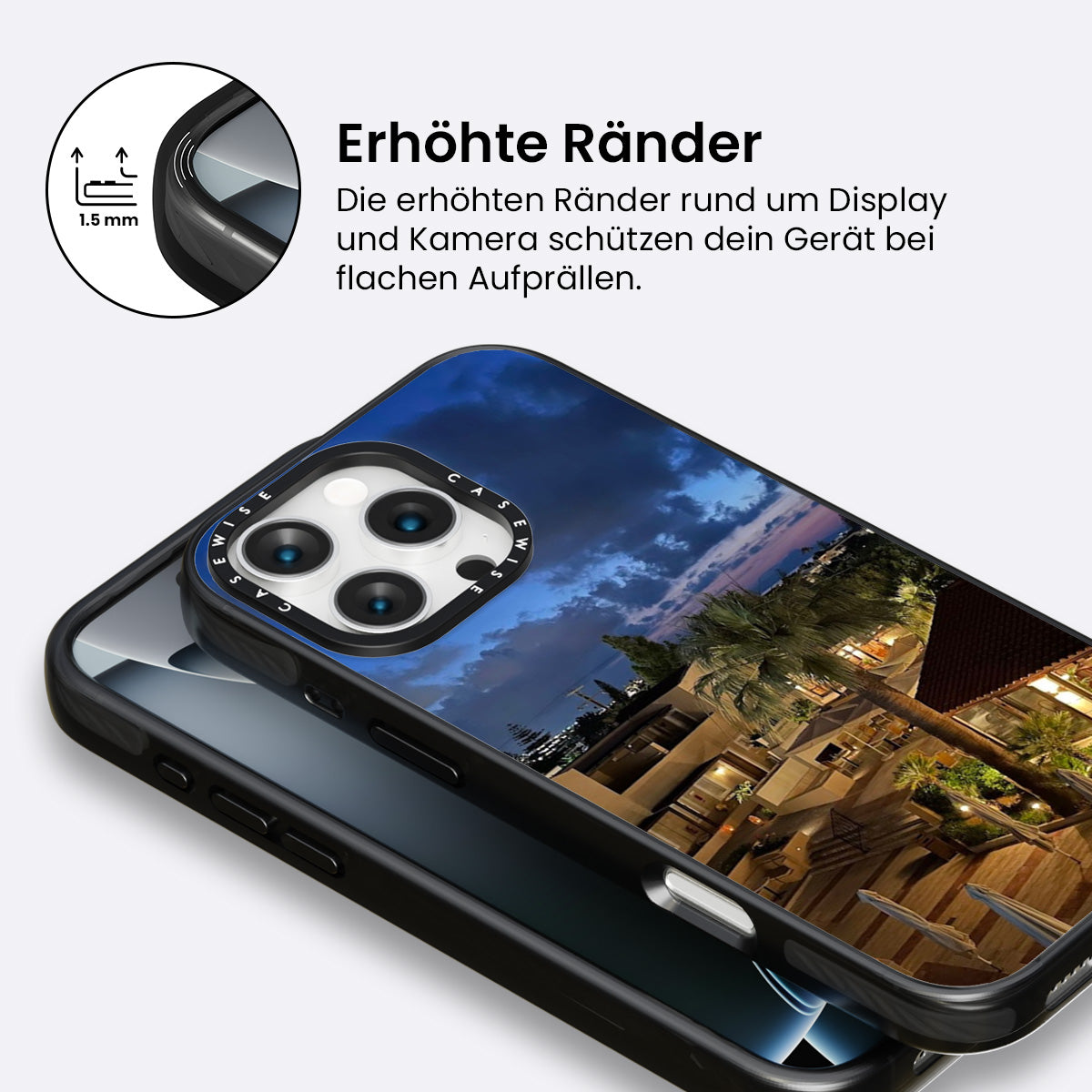 1.5 mm

Erhöhte Ränder

Die erhöhten Ränder rund um Display und Kamera schützen dein Gerät bei flachen Aufprällen.

CASEWISE CASEWISE