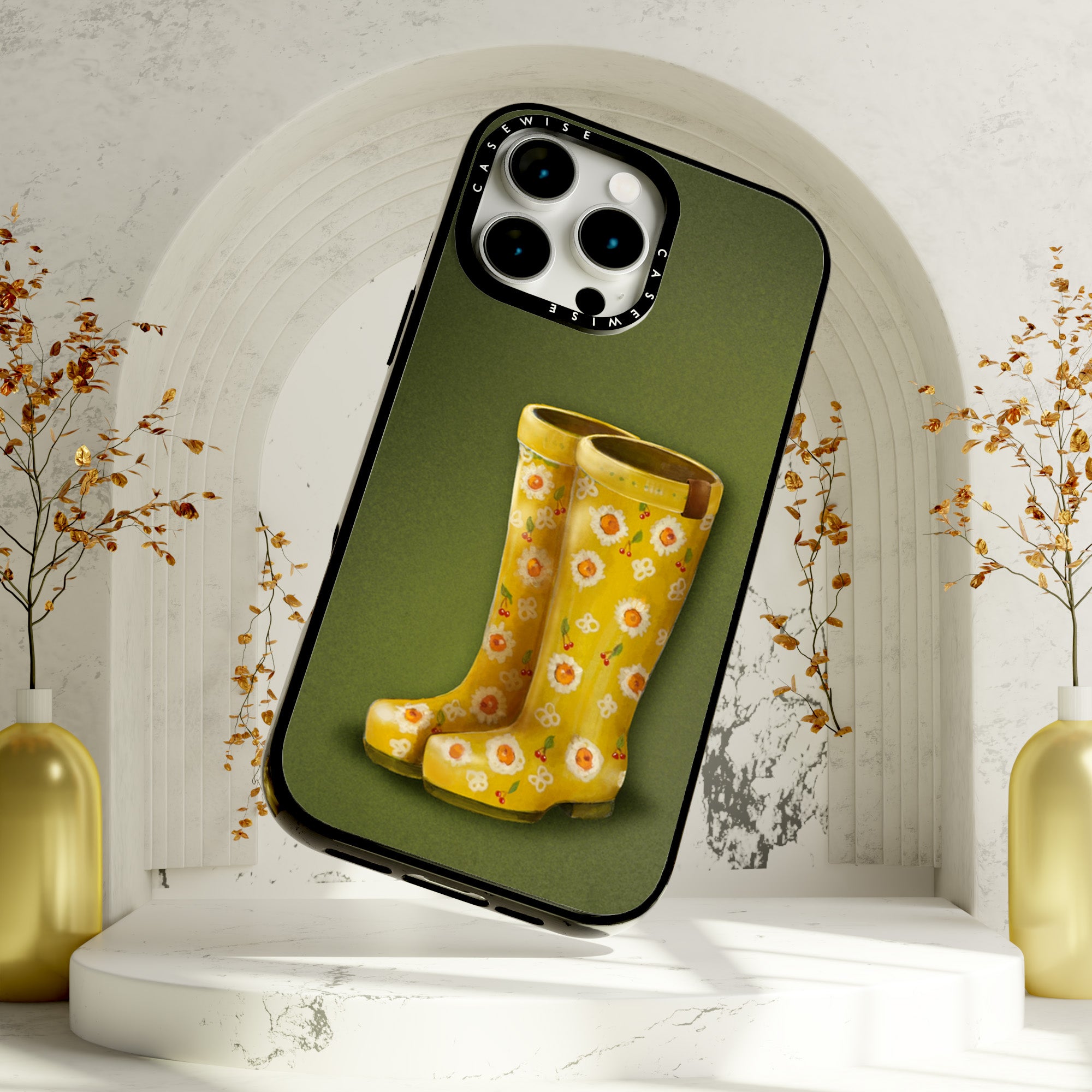 CASEWISE
CASEWISE