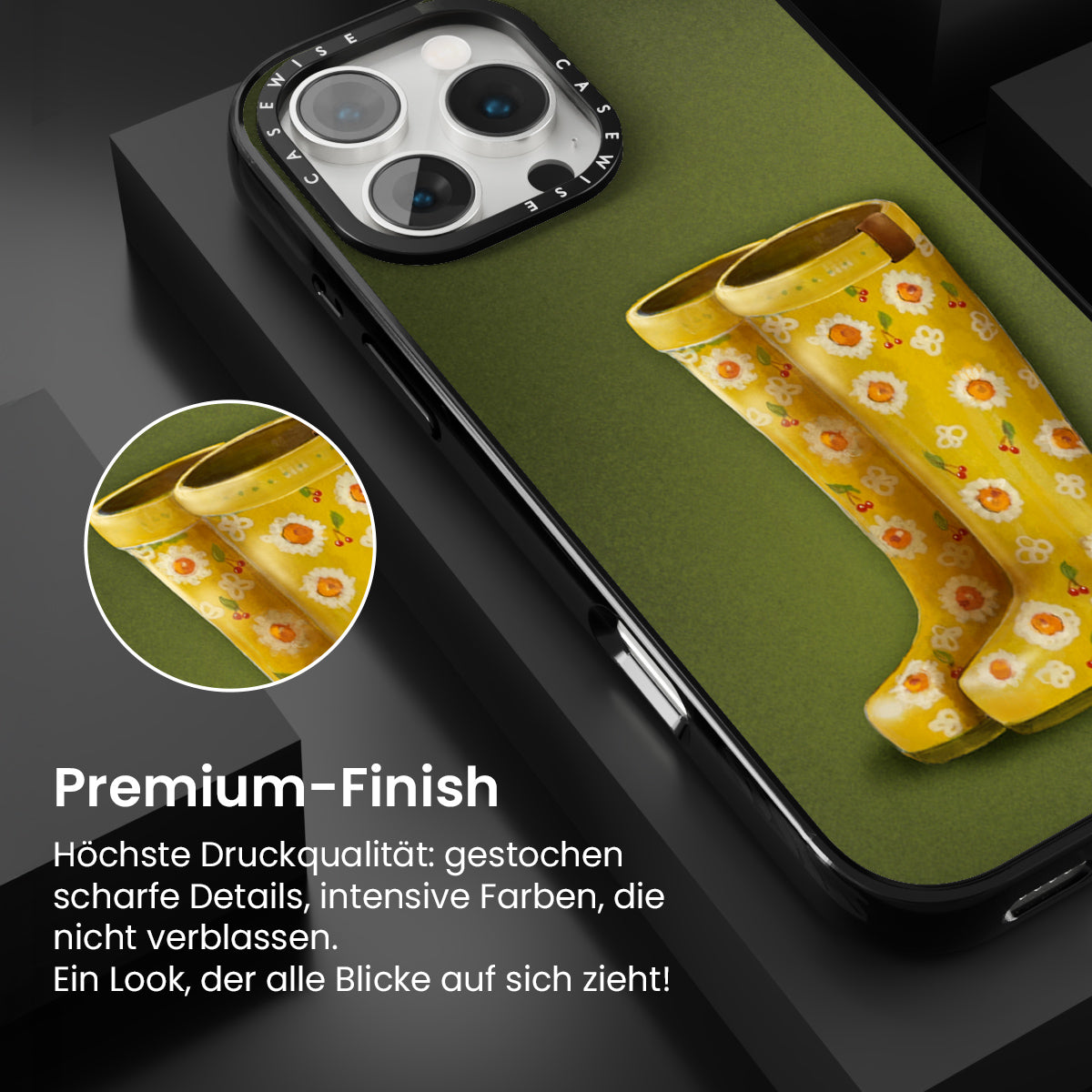 CASEWISE CASEWISE

Premium-Finish

Höchste Druckqualität: gestochen scharfe Details, intensive Farben, die nicht verblassen.
Ein Look, der alle Blicke auf sich zieht!