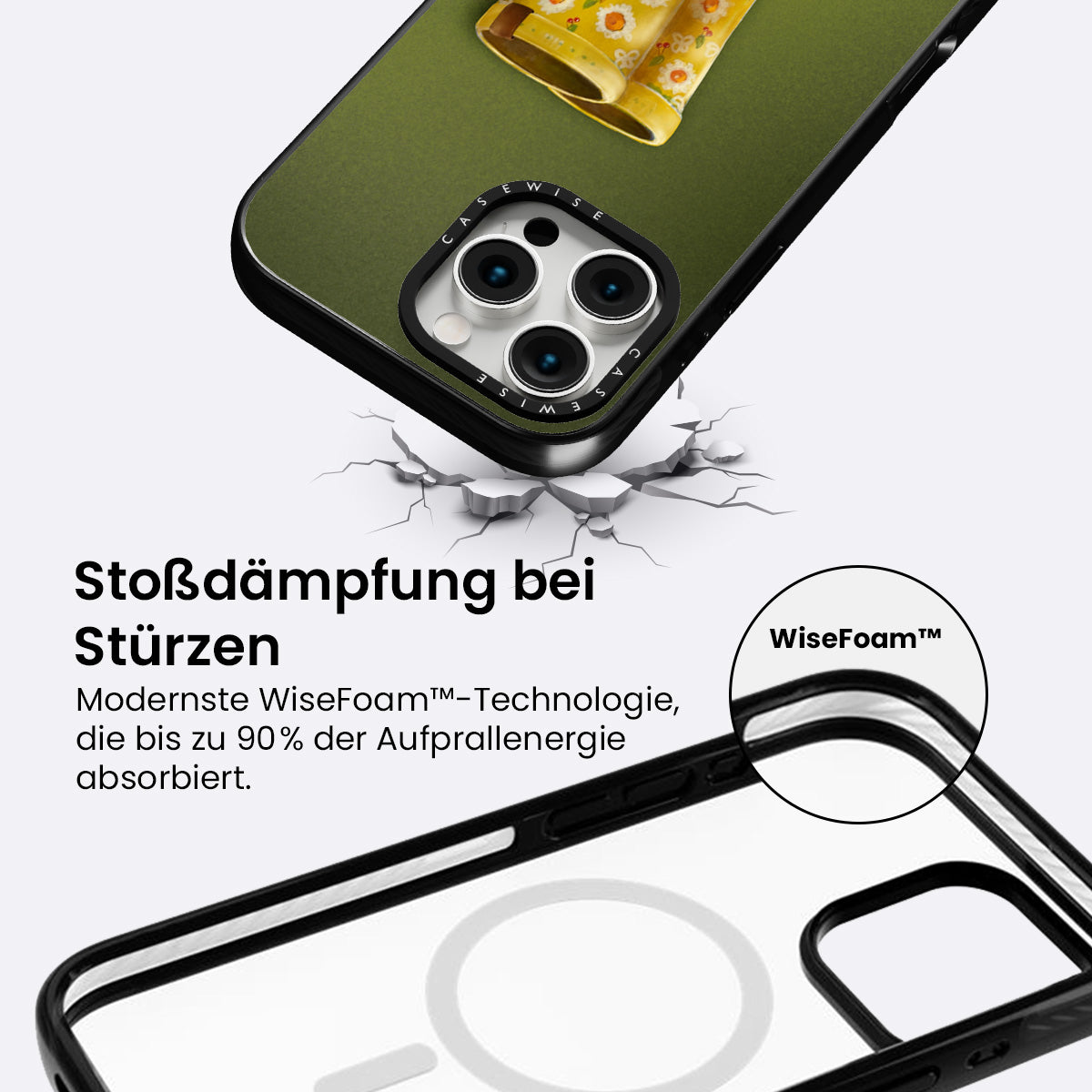 CASEWISE

CASEWISE

Stoßdämpfung bei Stürzen

Modernste WiseFoam™-Technologie, die bis zu 90% der Aufprallenergie absorbiert.

WiseFoam™