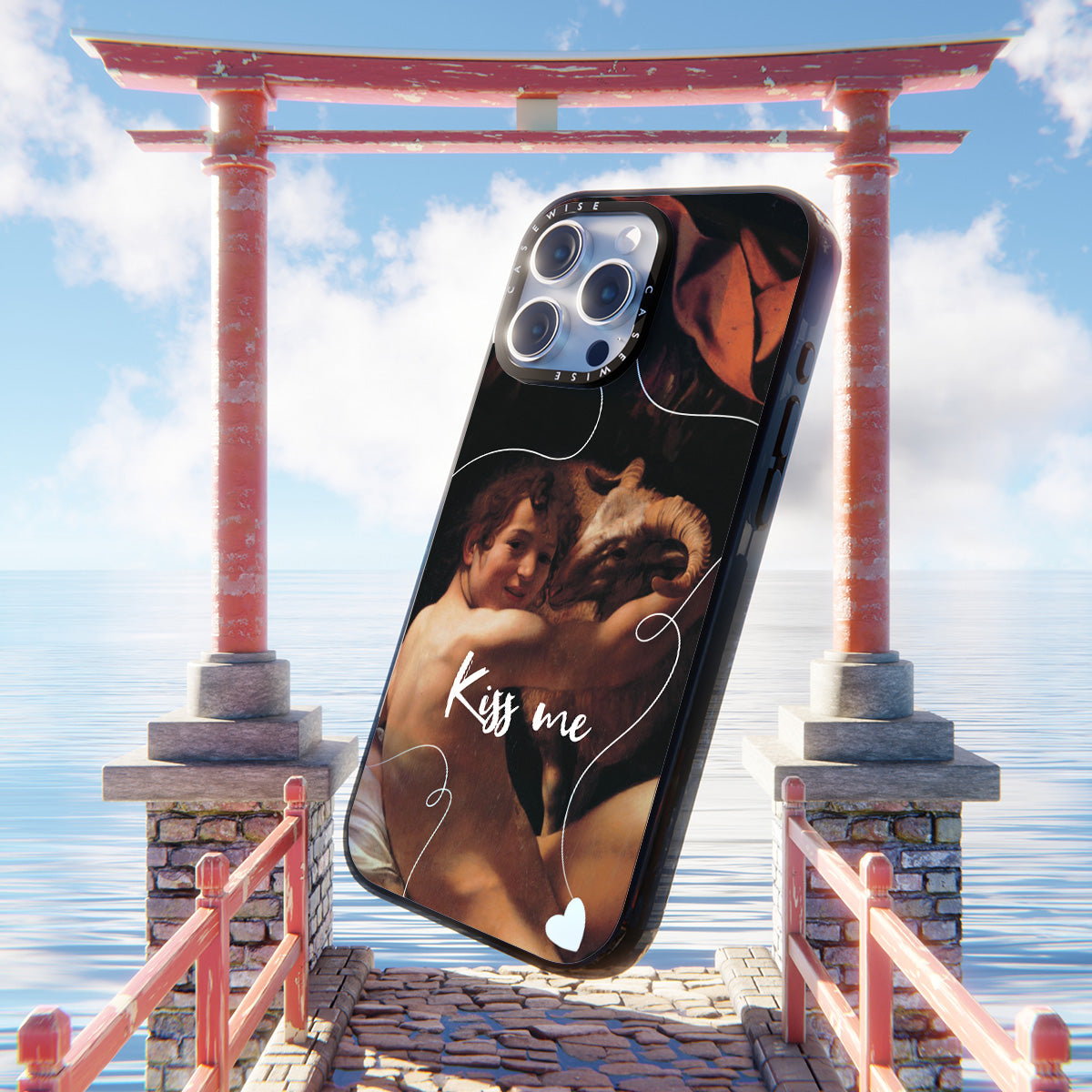 CASEWISE
CASEWISE
Kiss me