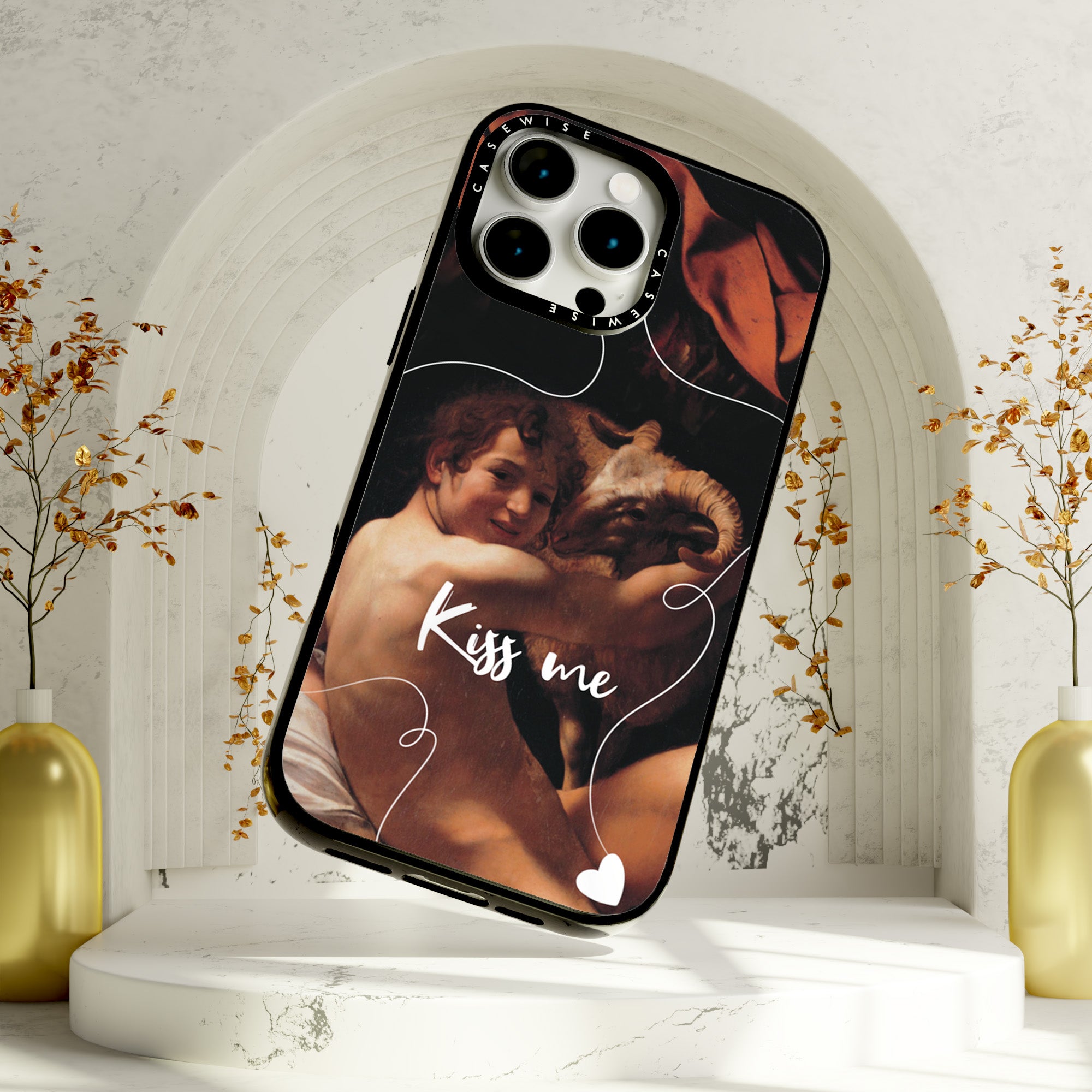 CASEWISE
CASEWISE

Kiss me