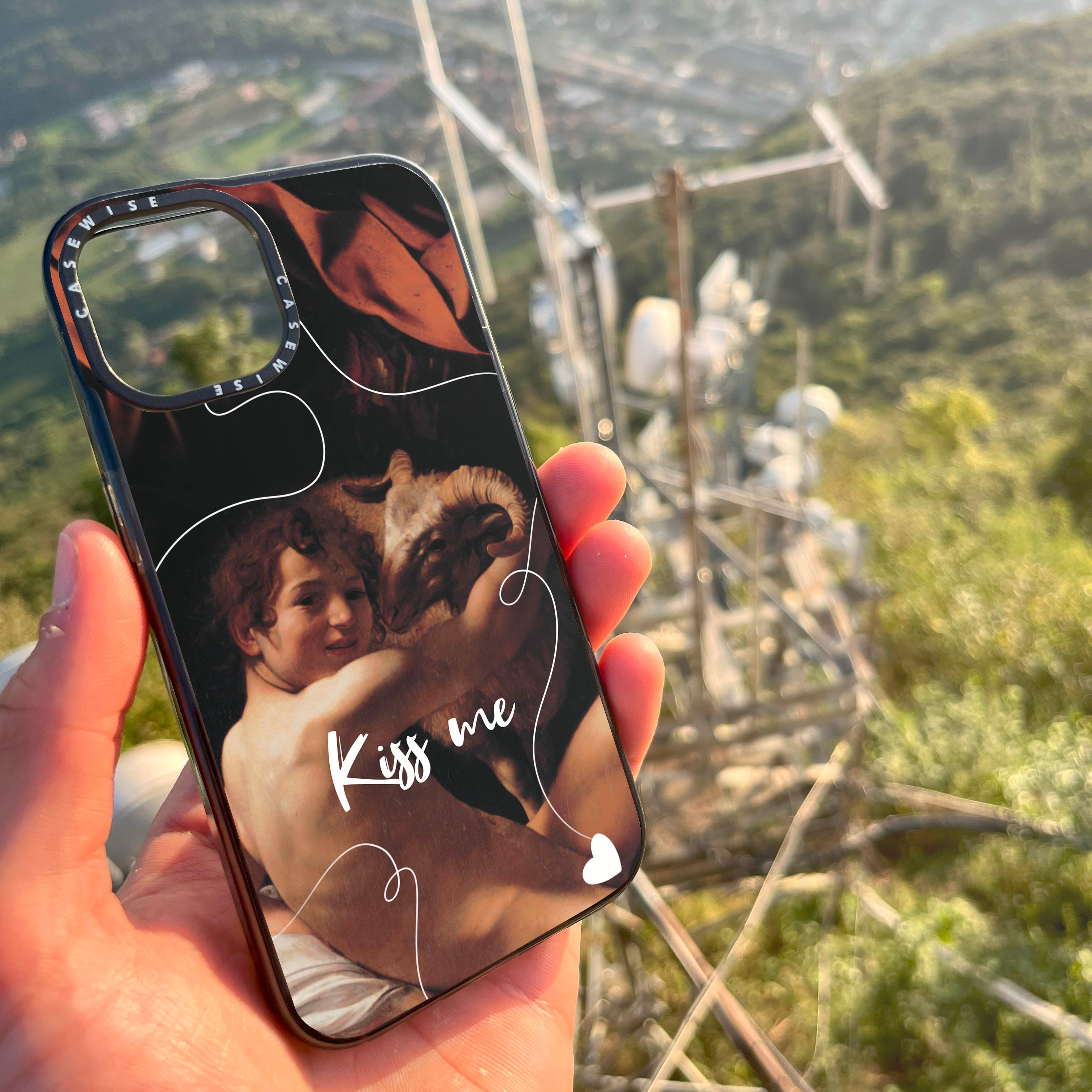 CASEWISE CASEWISE

Kiss me