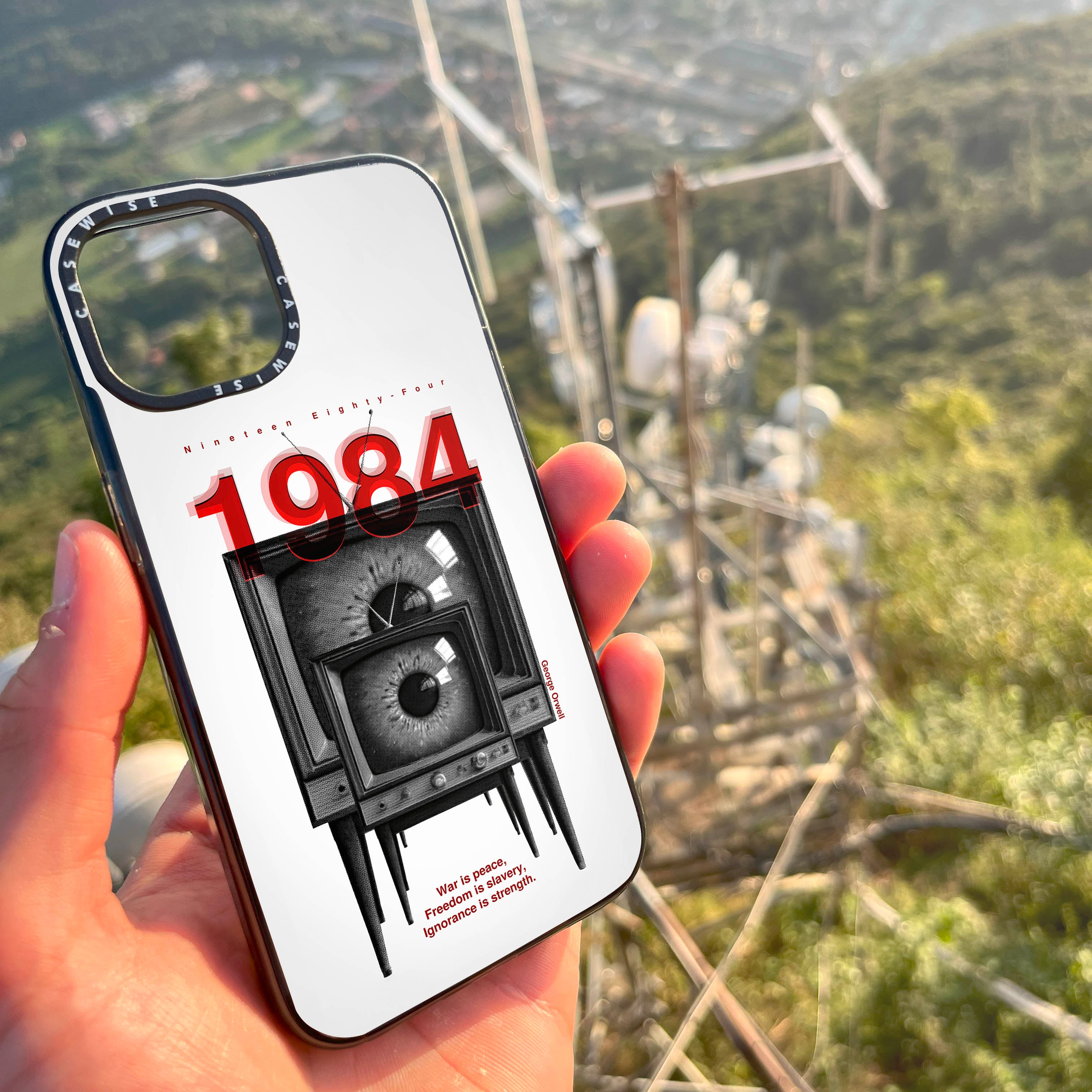 CASEWISE CASEWISE

Nineteen Eighty-Four

1984

George Orwell

War is peace,
Freedom is slavery,
Ignorance is strength.