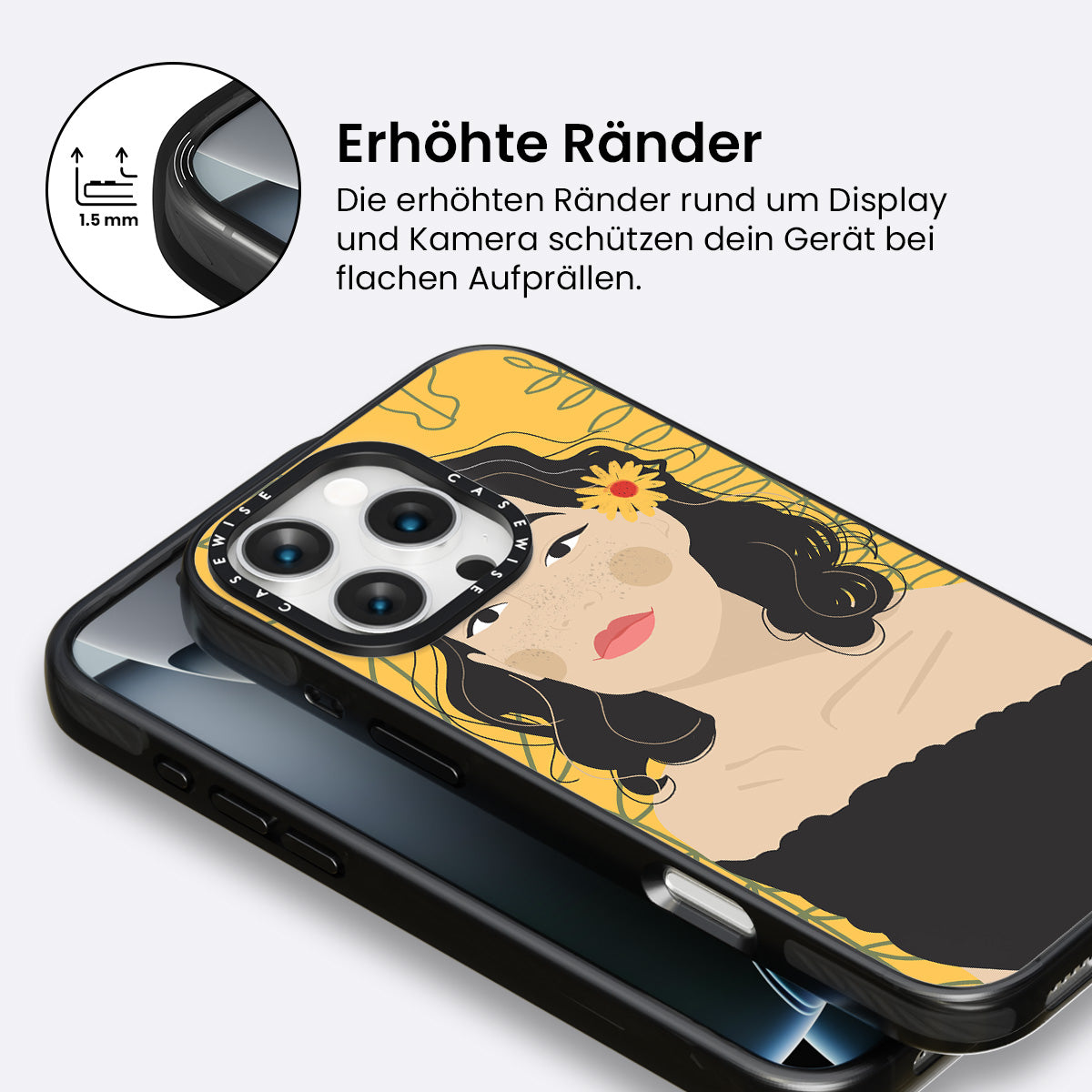 1.5 mm

Erhöhte Ränder

Die erhöhten Ränder rund um Display und Kamera schützen dein Gerät bei flachen Aufprällen.

CASEWISE CASEWISE