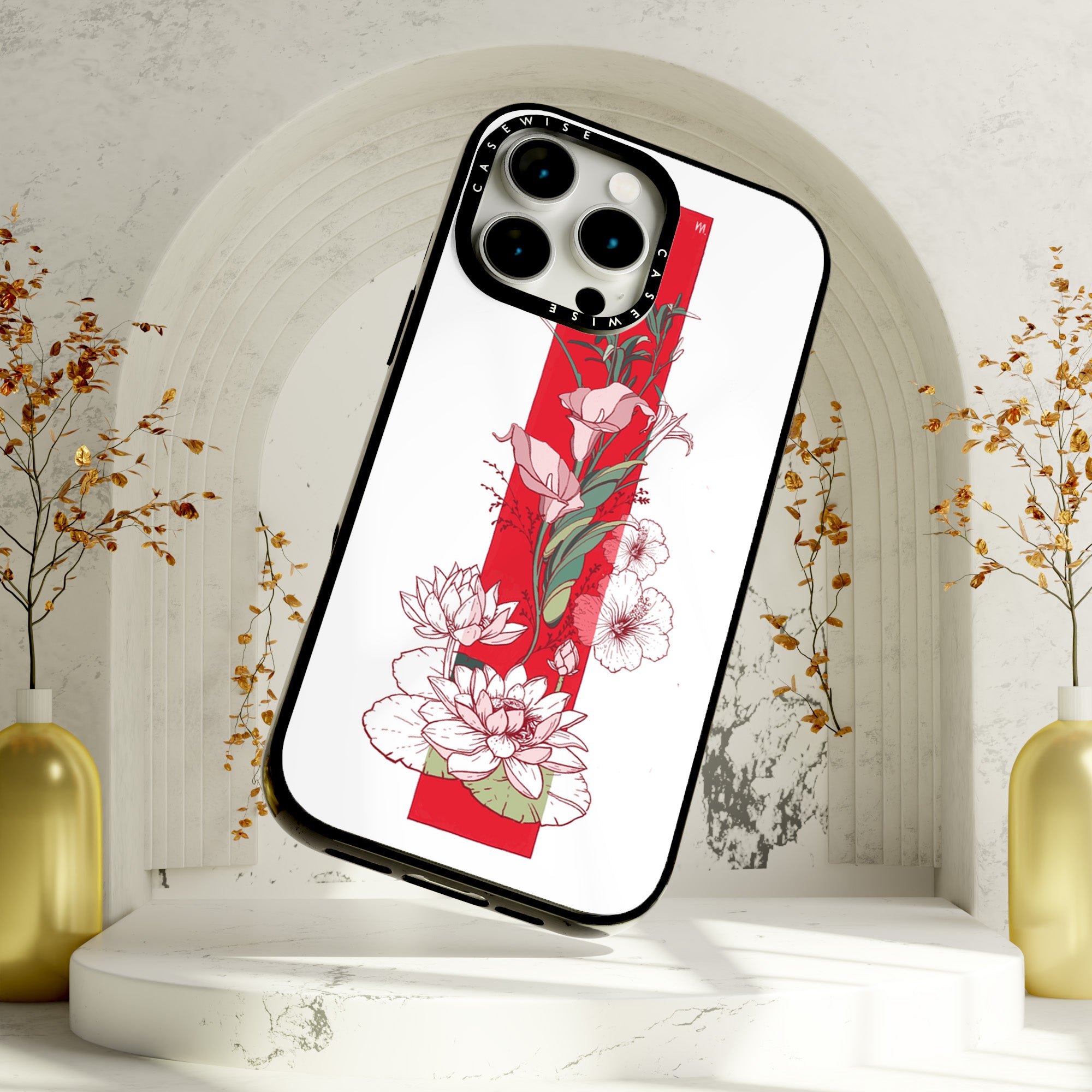 CASEWISE
CASEWISE
M.