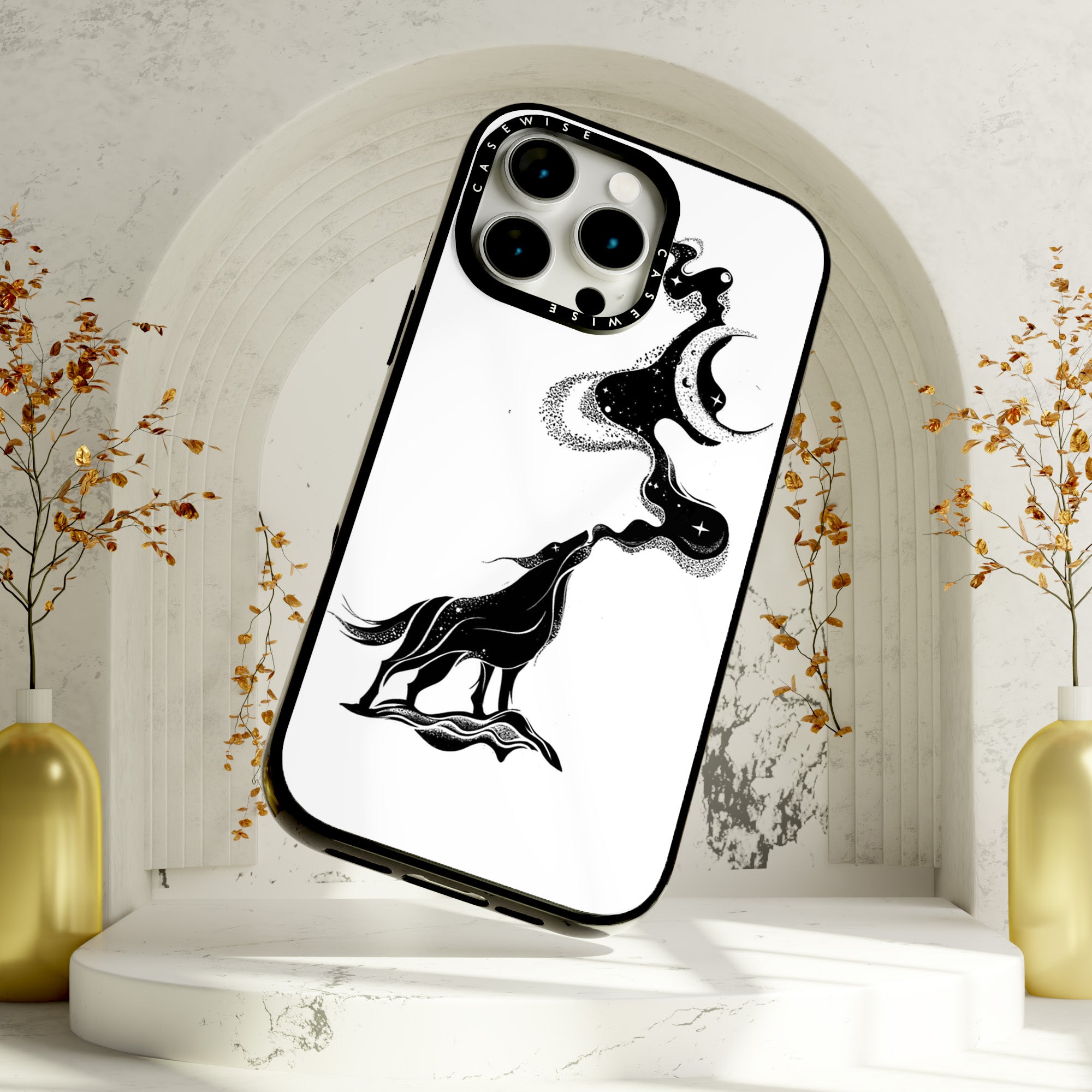 CASEWISE
CASEWISE